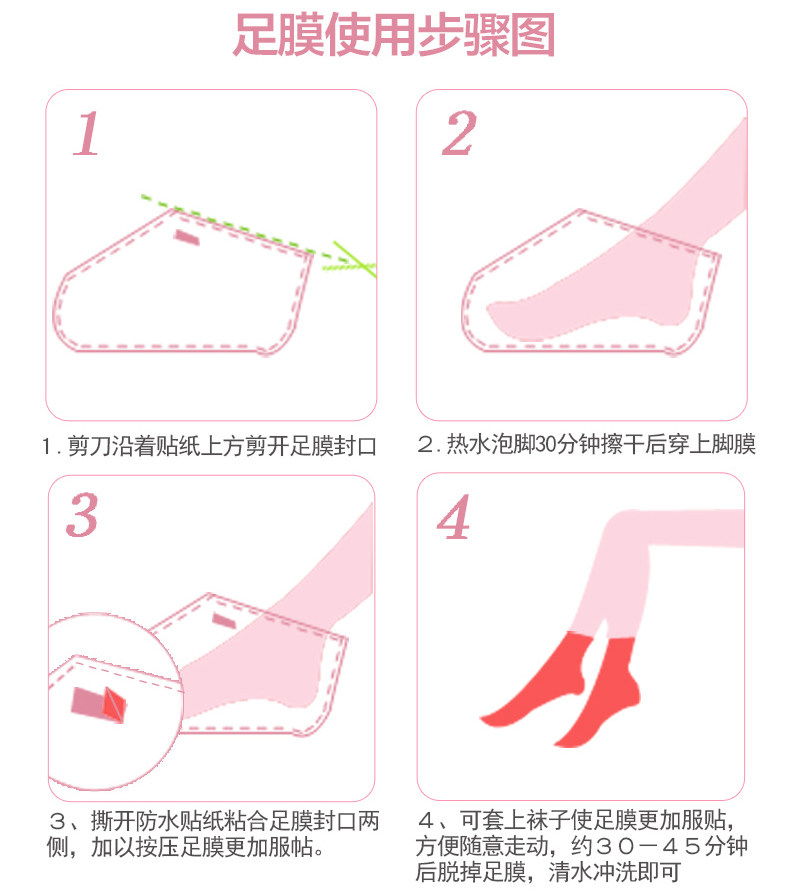 足膜使用步骤图

1

1. 剪刀沿着贴纸上方剪开足膜封口

2

2. 热水泡脚30分钟擦干后穿上脚膜

3

3、撕开防水贴纸粘合足膜封口两侧，加以按压足膜更加服帖。

4

4、可套上袜子使足膜更加服贴，方便随意走动，约30－45分钟后脱掉足膜，清水冲洗即可