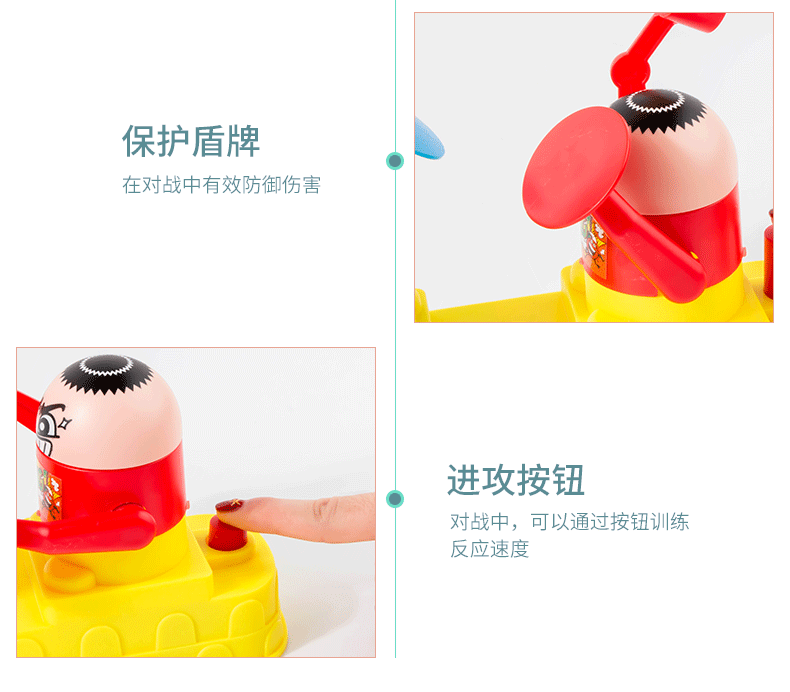 保护盾牌

在对战中有效防御伤害

进攻按钮

对战中，可以通过按钮训练反应速度