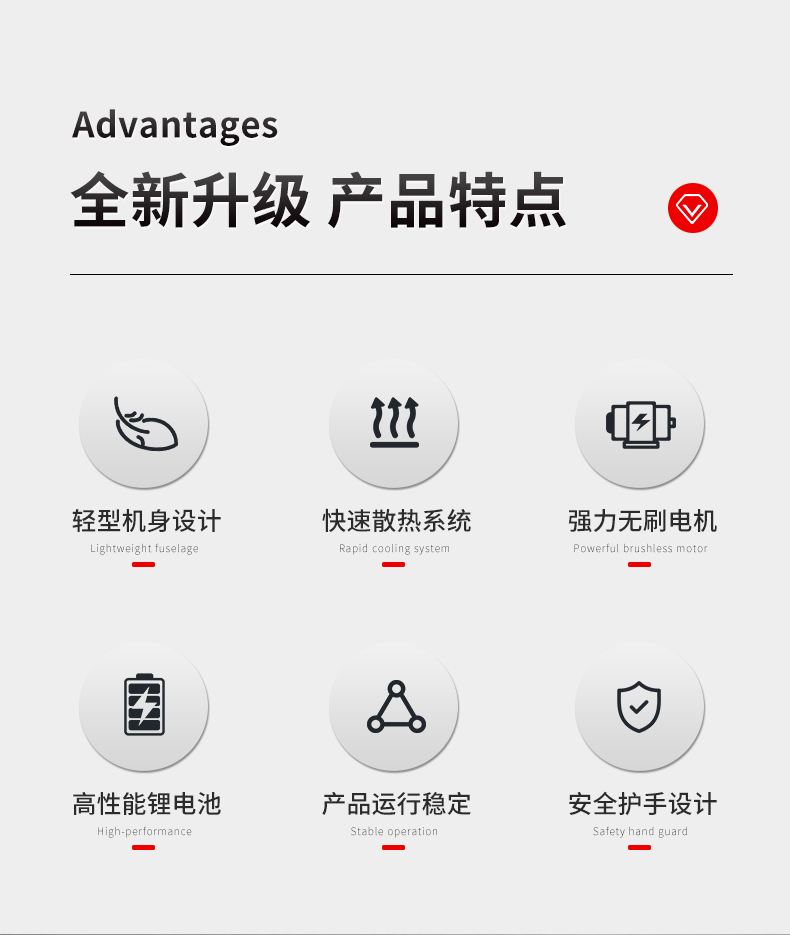 Advantages

全新升级 产品特点

轻型机身设计
Lightweight fuselage

快速散热系统
Rapid cooling system

强力无刷电机
Powerful brushless motor

高性能锂电池
High-performance

产品运行稳定
Stable operation

安全护手设计
Safety hand guard