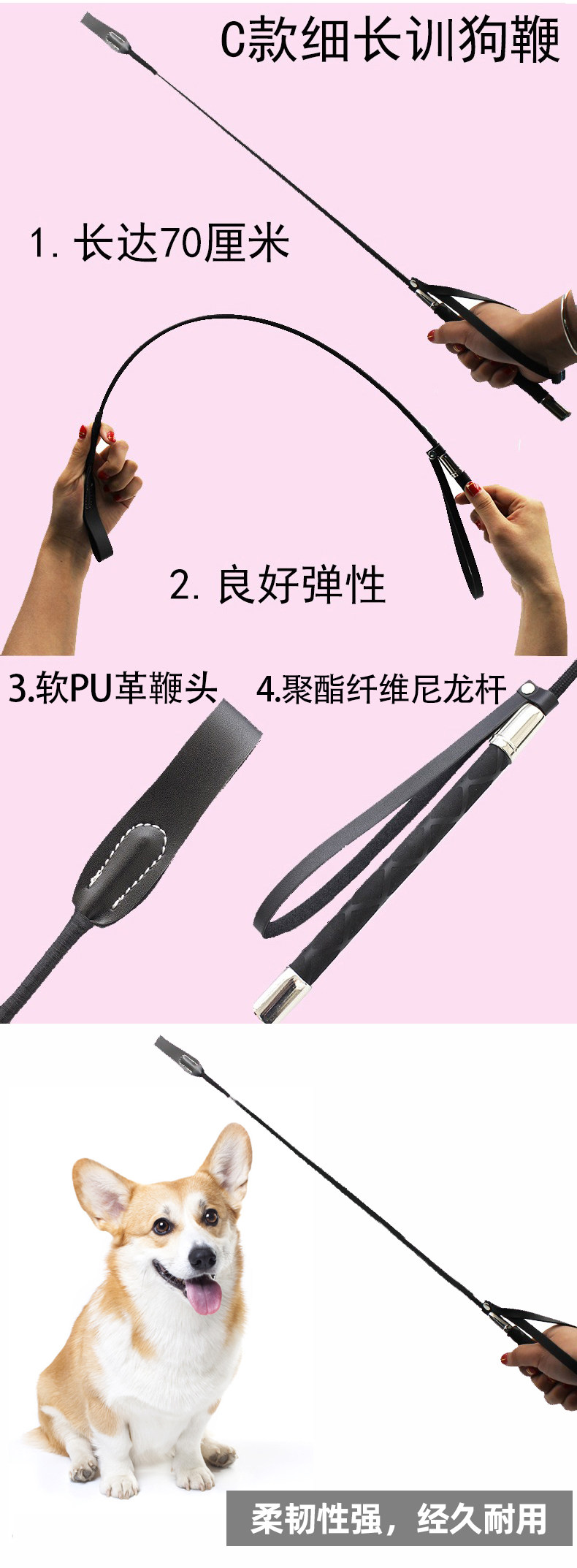 C款细长训狗鞭

1. 长达70厘米

2. 良好弹性

3.软PU革鞭头

4.聚酯纤维尼龙杆

柔韧性强，经久耐用