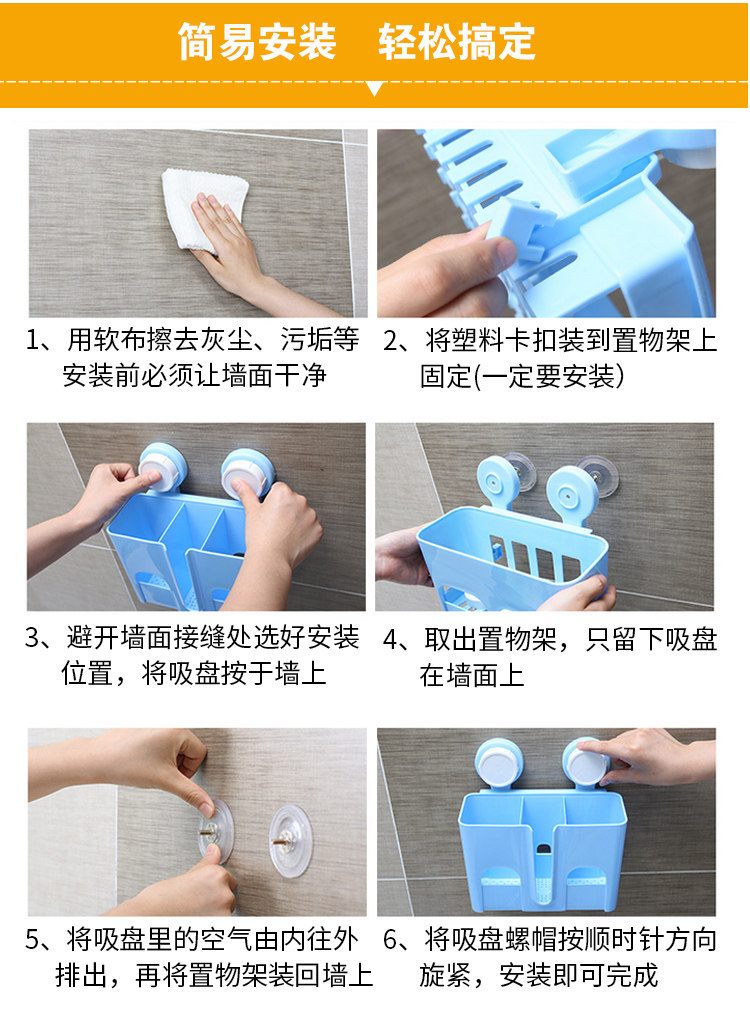 简易安装　轻松搞定

1、用软布擦去灰尘、污垢等安装前必须让墙面干净

2、将塑料卡扣装到置物架上固定(一定要安装)

3、避开墙面接缝处选好安装位置，将吸盘按于墙上

4、取出置物架，只留下吸盘在墙面上

5、将吸盘里的空气由内往外排出，再将置物架装回墙上

6、将吸盘螺帽按顺时针方向旋紧，安装即可完成