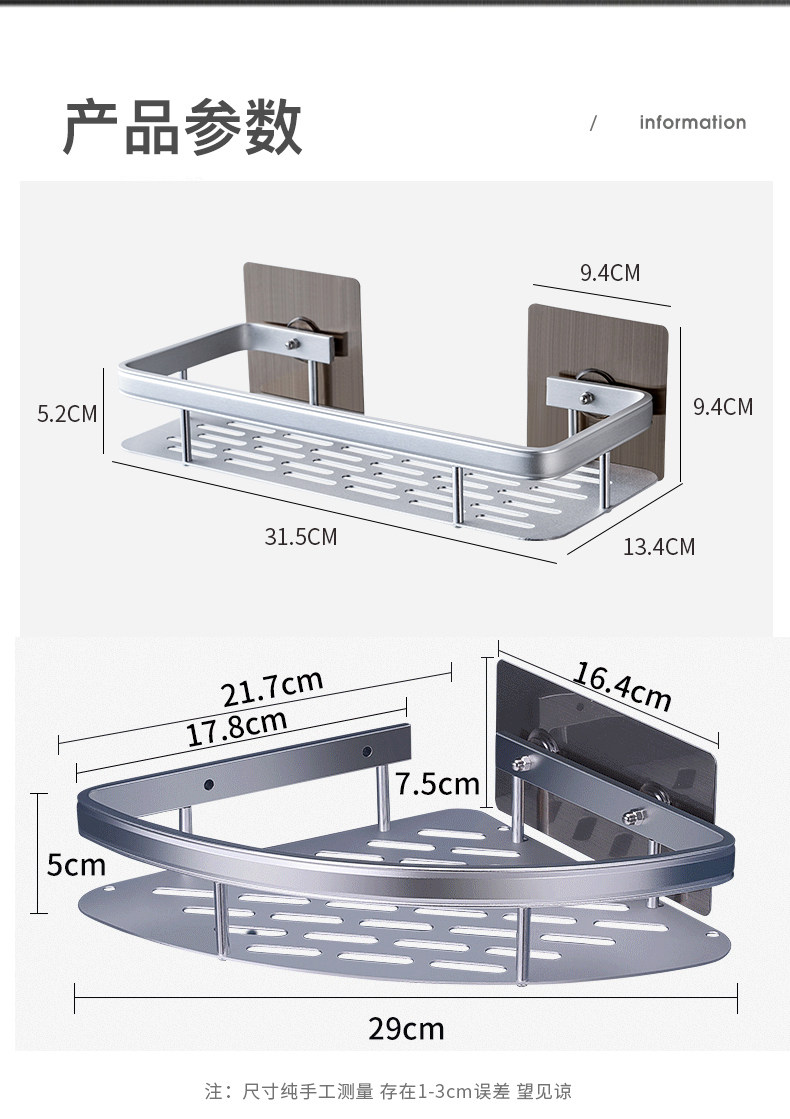 产品参数

/ information

9.4CM

5.2CM

9.4CM

31.5CM

13.4CM

21.7cm

17.8cm

16.4cm

7.5cm

5cm

29cm

注：尺寸纯手工测量 存在1-3cm误差 望见谅