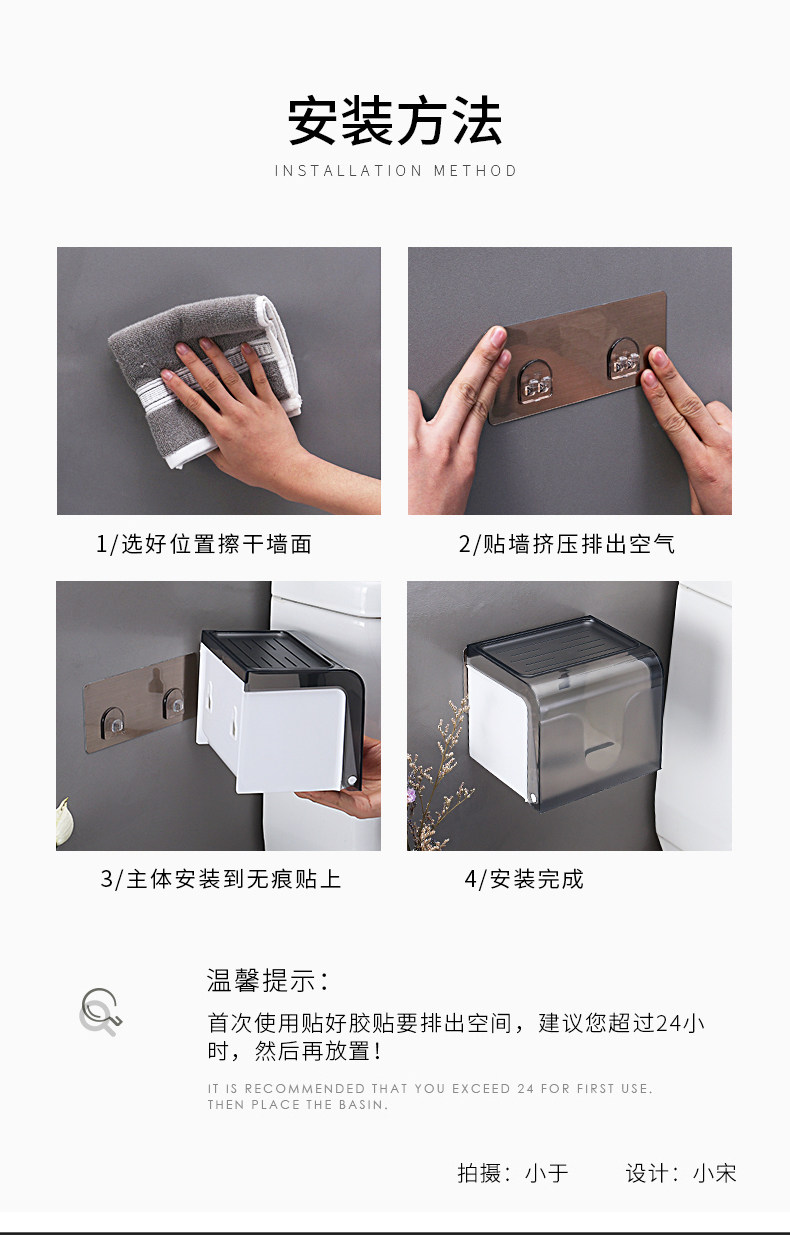 安装方法
INSTALLATION METHOD

1/选好位置擦干墙面

2/贴墙挤压排出空气

3/主体安装到无痕贴上

4/安装完成

温馨提示：

首次使用贴好胶贴要排出空间，建议您超过24小时，然后再放置！

IT IS RECOMMENDED THAT YOU EXCEED 24 FOR FIRST USE. THEN PLACE THE BASIN.

拍摄：小于 设计：小宋