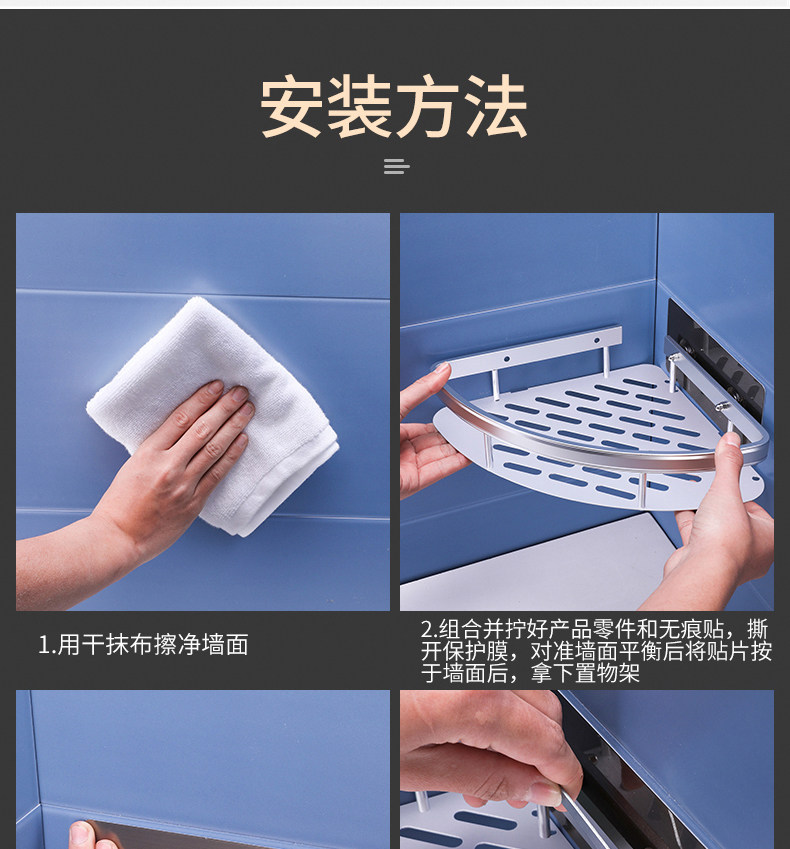 安装方法

1.用干抹布擦净墙面

2.组合并拧好产品零件和无痕贴，撕开保护膜，对准墙面平衡后将贴片按于墙面后，拿下置物架