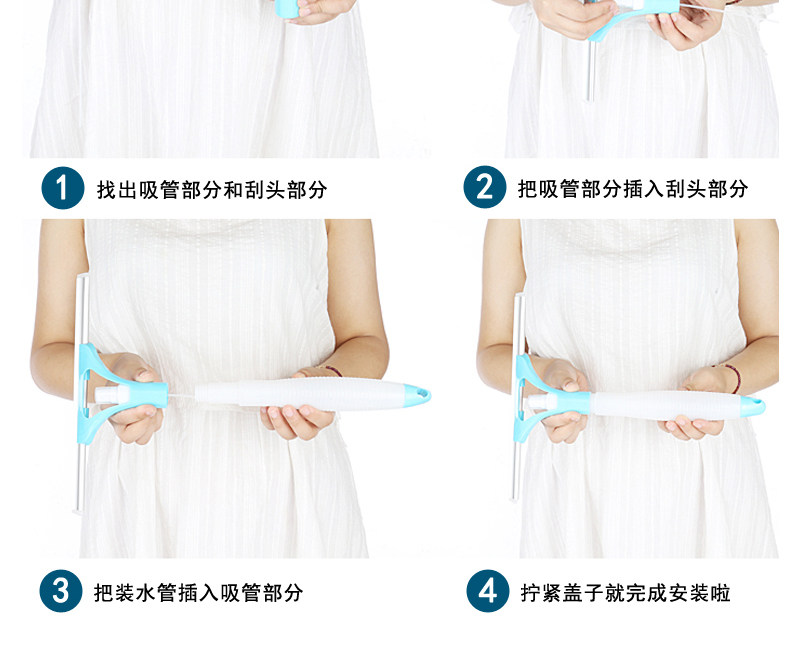 1 找出吸管部分和刮头部分

2 把吸管部分插入刮头部分

3 把装水管插入吸管部分

4 拧紧盖子就完成安装啦