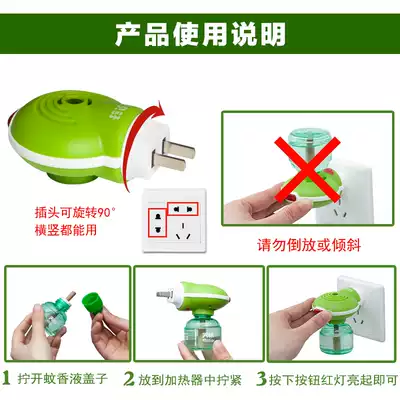 产品使用说明

插头可旋转90°
横竖都能用

请勿倒放或倾斜

1 拧开蚊香液盖子

2 放到加热器中拧紧

3 按下按钮红灯亮起即可