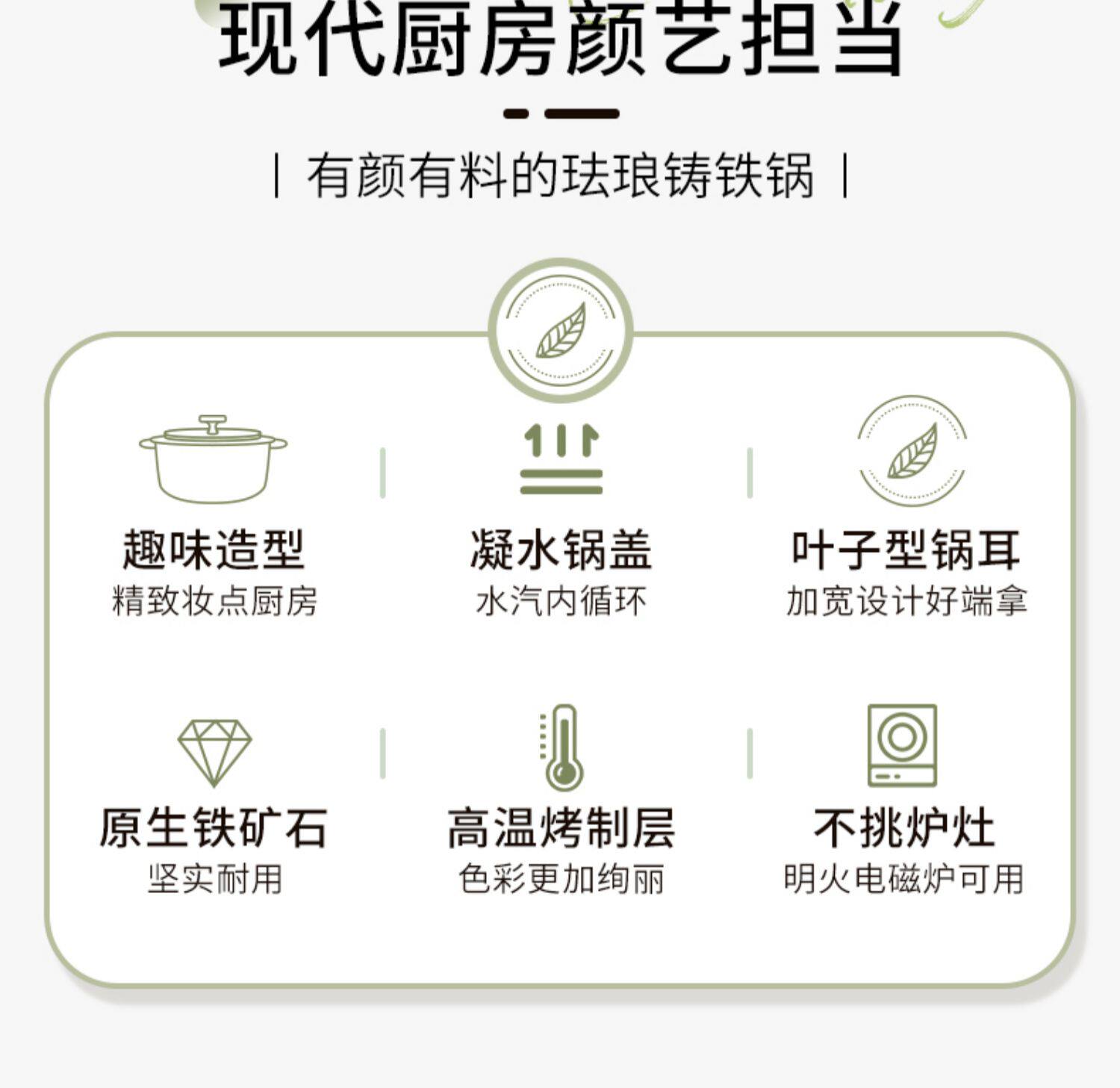 现代厨房颜艺担当

| 有颜有料的珐琅铸铁锅 |

趣味造型
精致妆点厨房

凝水锅盖
水汽内循环

叶子型锅耳
加宽设计好端拿

原生铁矿石
坚实耐用

高温烤制层
色彩更加绚丽

不挑炉灶
明火电磁炉可用