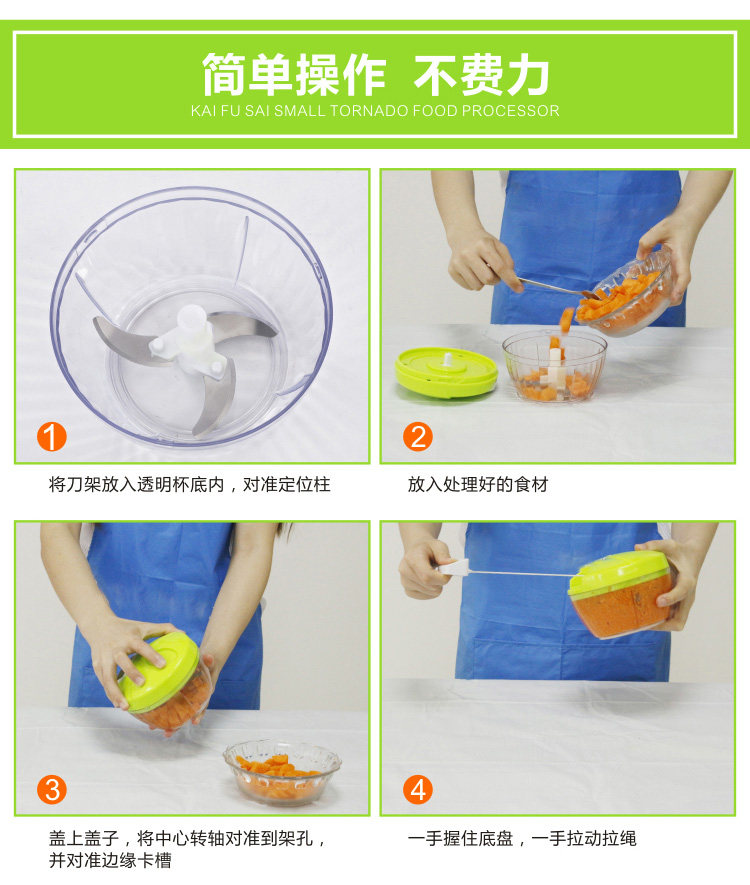 简单操作 不费力
KAI FU SAI SMALL TORNADO FOOD PROCESSOR

1
将刀架放入透明杯底内，对准定位柱

2
放入处理好的食材

3
盖上盖子，将中心转轴对准到架孔，并对准边缘卡槽

4
一手握住底盘，一手拉动拉绳