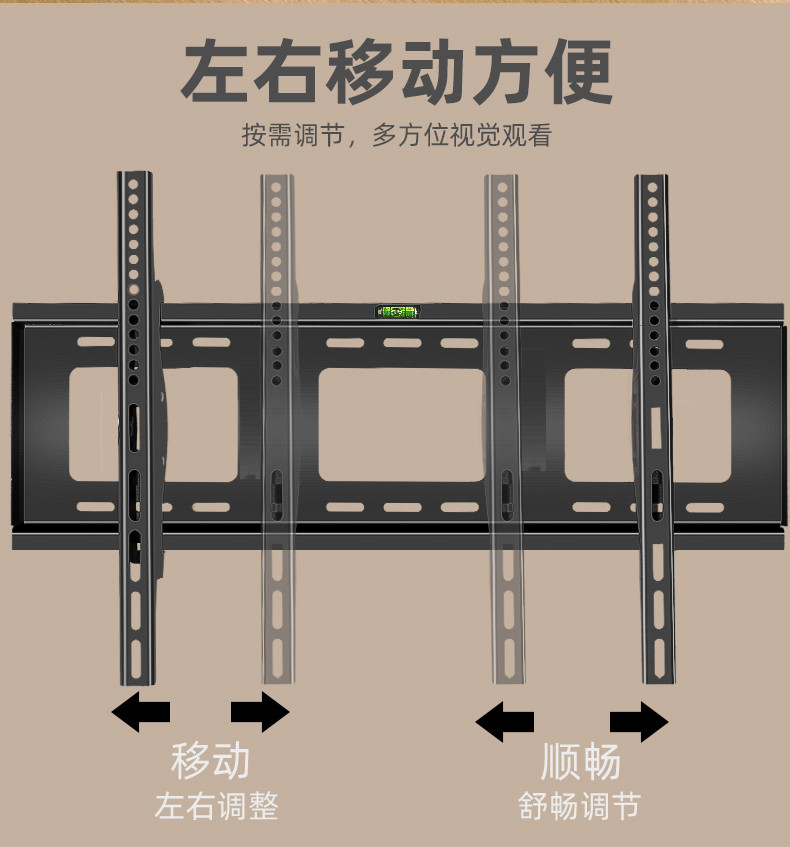 左右移动方便

按需调节，多方位视觉观看

移动
左右调整

顺畅
舒畅调节