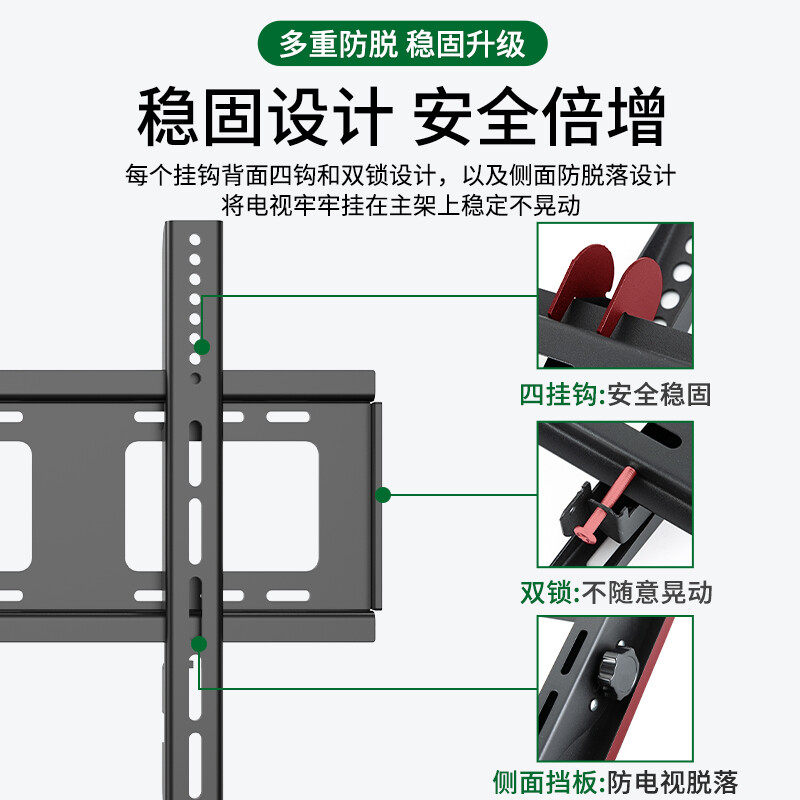 多重防脱 稳固升级

稳固设计 安全倍增

每个挂钩背面四钩和双锁设计，以及侧面防脱落设计
将电视牢牢挂在主架上稳定不晃动

四挂钩:安全稳固

双锁:不随意晃动

侧面挡板:防电视脱落