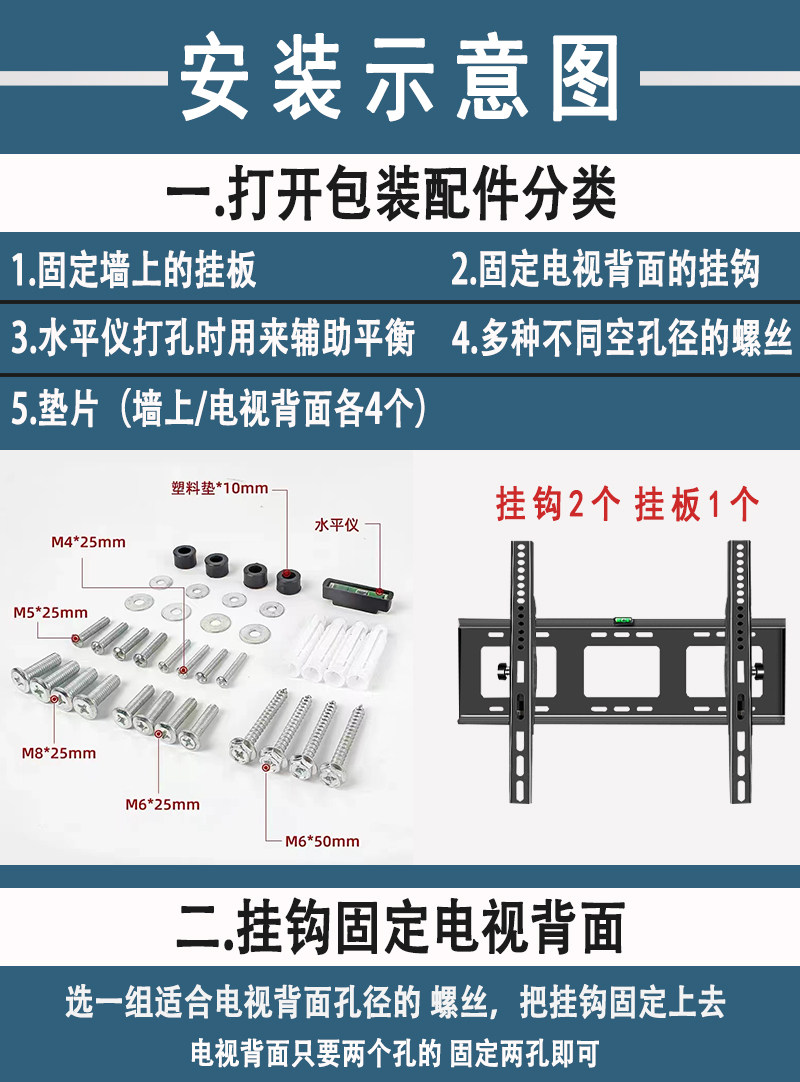 安装示意图

一.打开包装配件分类

1.固定墙上的挂板

2.固定电视背面的挂钩

3.水平仪打孔时用来辅助平衡

4.多种不同空孔径的螺丝

5.垫片（墙上/电视背面各4个）

塑料垫*10mm

水平仪

M4*25mm

M5*25mm

M8*25mm

M6*25mm

M6*50mm

挂钩2个 挂板1个

二.挂钩固定电视背面

选一组适合电视背面孔径的 螺丝，把挂钩固定上去

电视背面只要两个孔的 固定两孔即可