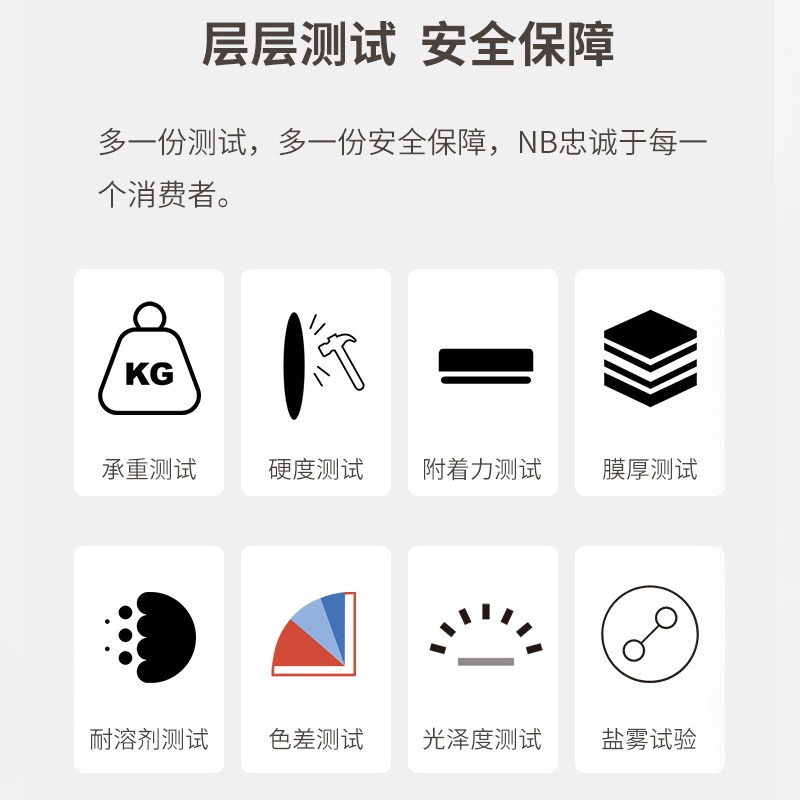 层层测试 安全保障

多一份测试，多一份安全保障，NB忠诚于每一个消费者。

KG

承重测试

硬度测试

附着力测试

膜厚测试

耐溶剂测试

色差测试

光泽度测试

盐雾试验