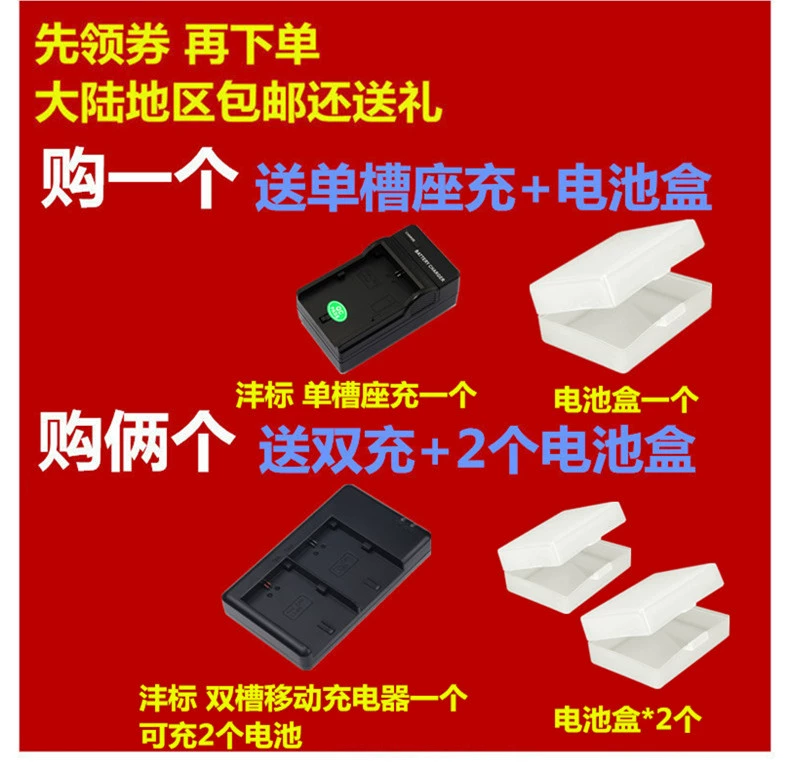 先领券 再下单
大陆地区包邮还送礼
购一个 送单槽座充+电池盒

BATTERY CHARGER

沣标 单槽座充一个

电池盒一个

购俩个 送双充+2个电池盒

沣标 双槽移动充电器一个
可充2个电池

电池盒*2个