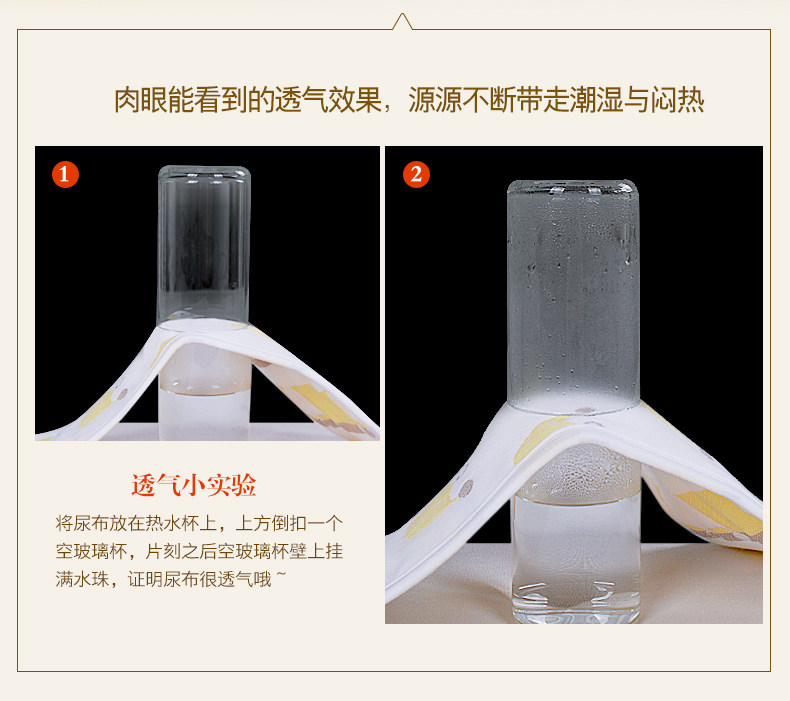 肉眼能看到的透气效果，源源不断带走潮湿与闷热

1

2

透气小实验

将尿布放在热水杯上，上方倒扣一个空玻璃杯，片刻之后空玻璃杯壁上挂满水珠，证明尿布很透气哦~