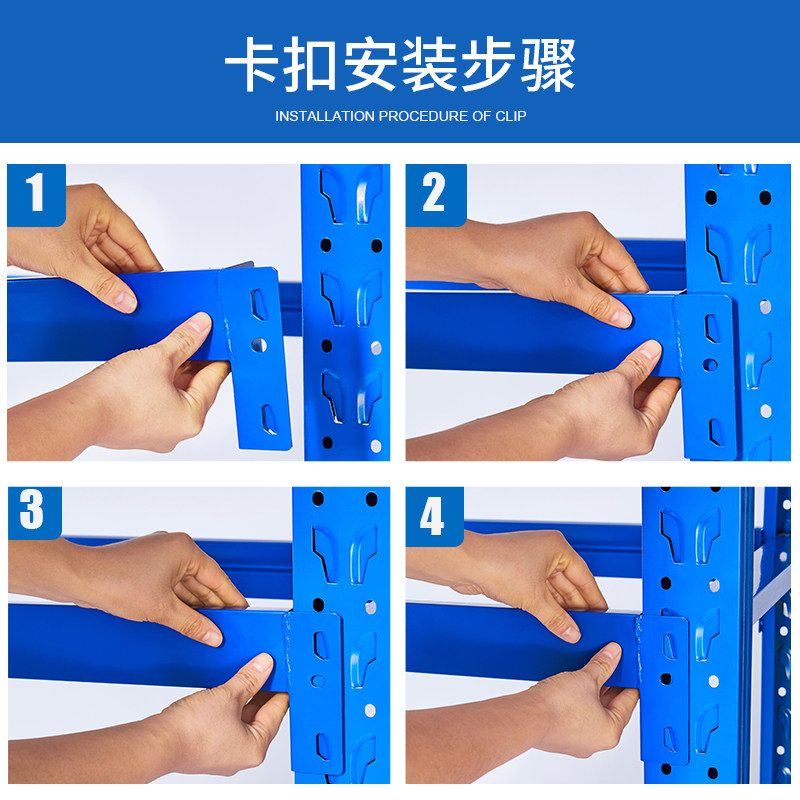 卡扣安装步骤

INSTALLATION PROCEDURE OF CLIP

1

2

3

4