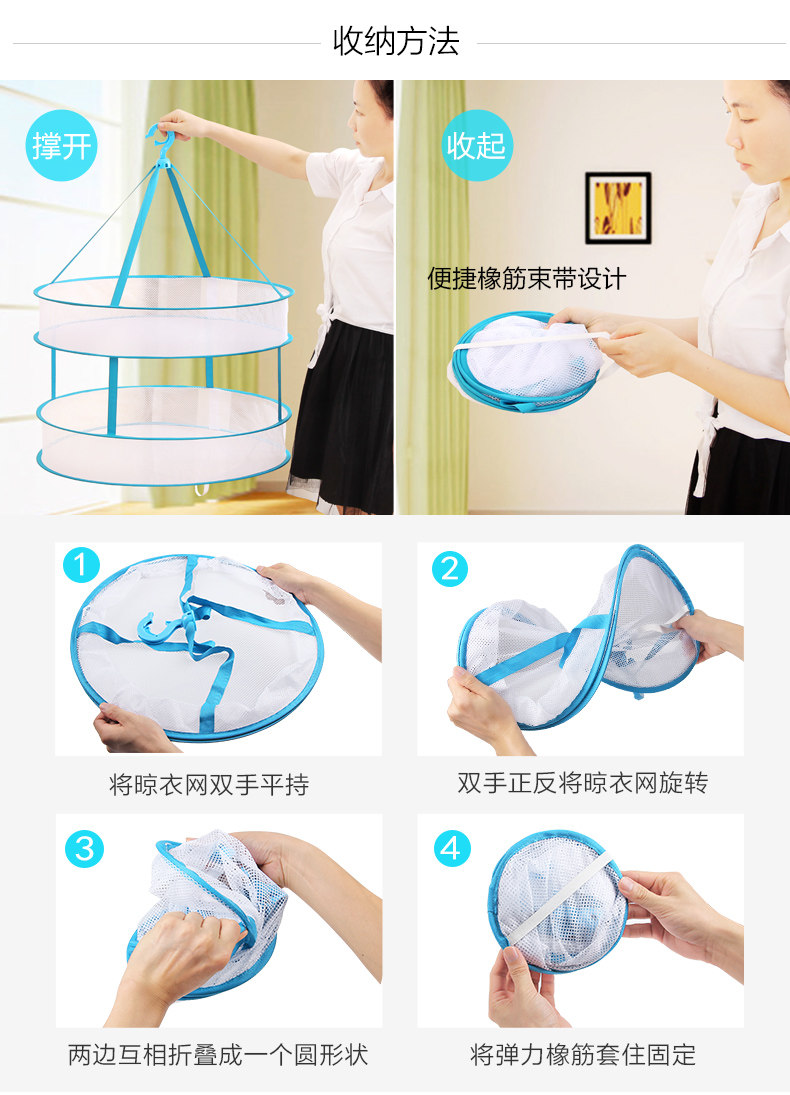 收纳方法

撑开

收起

便捷橡筋束带设计

1

将晾衣网双手平持

2

双手正反将晾衣网旋转

3

两边互相折叠成一个圆形状

4

将弹力橡筋套住固定