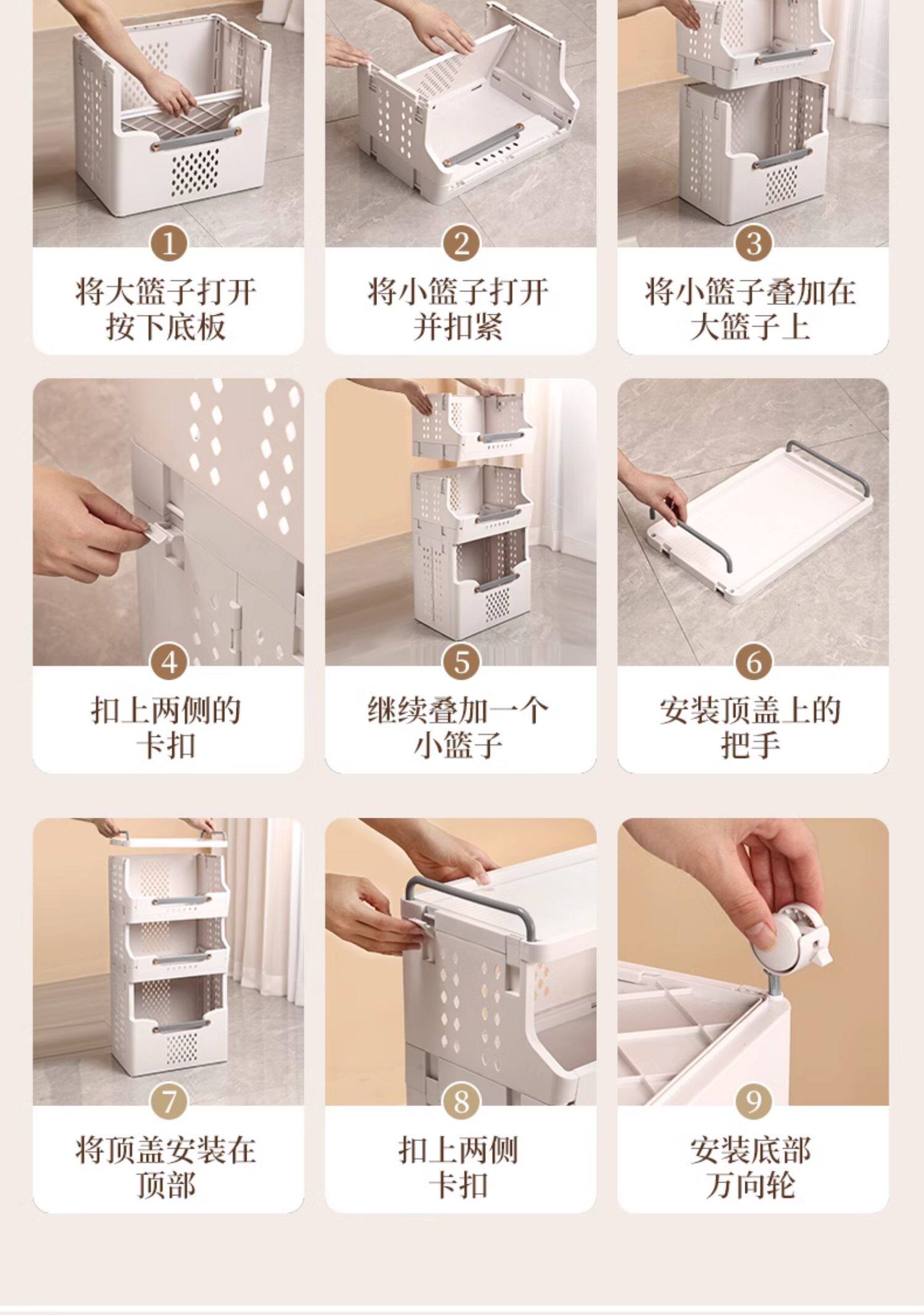 1
将大篮子打开
按下底板

2
将小篮子打开
并扣紧

3
将小篮子叠加在
大篮子上

4
扣上两侧的
卡扣

5
继续叠加一个
小篮子

6
安装顶盖上的
把手

7
将顶盖安装在
顶部

8
扣上两侧
卡扣

9
安装底部
万向轮