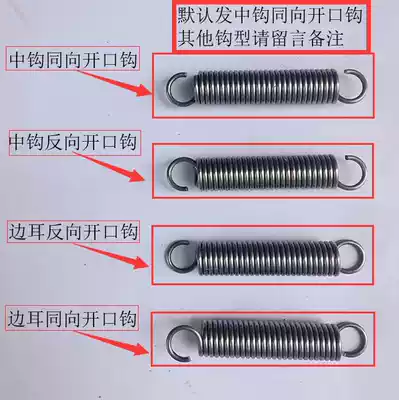 默认发中钩同向开口钩
其他钩型请留言备注

中钩同向开口钩

中钩反向开口钩

边耳反向开口钩

边耳同向开口钩