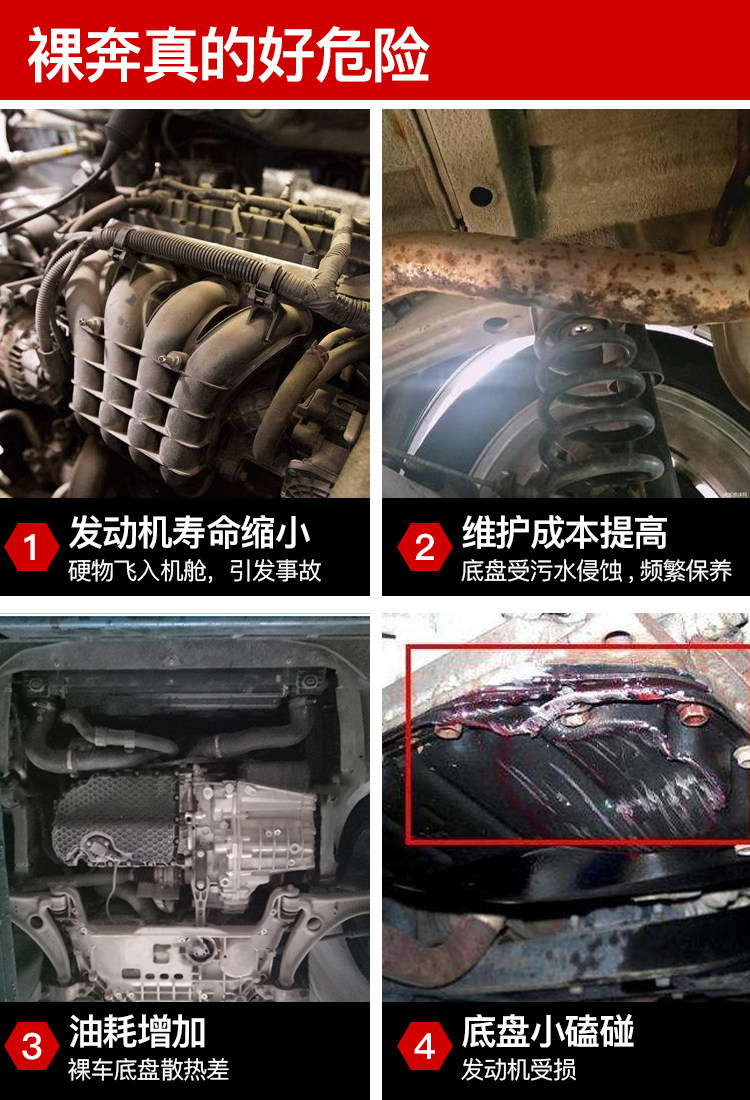 裸奔真的好危险

1 发动机寿命缩小
硬物飞入机舱，引发事故

2 维护成本提高
底盘受污水侵蚀，频繁保养

3 油耗增加
裸车底盘散热差

4 底盘小磕碰
发动机受损