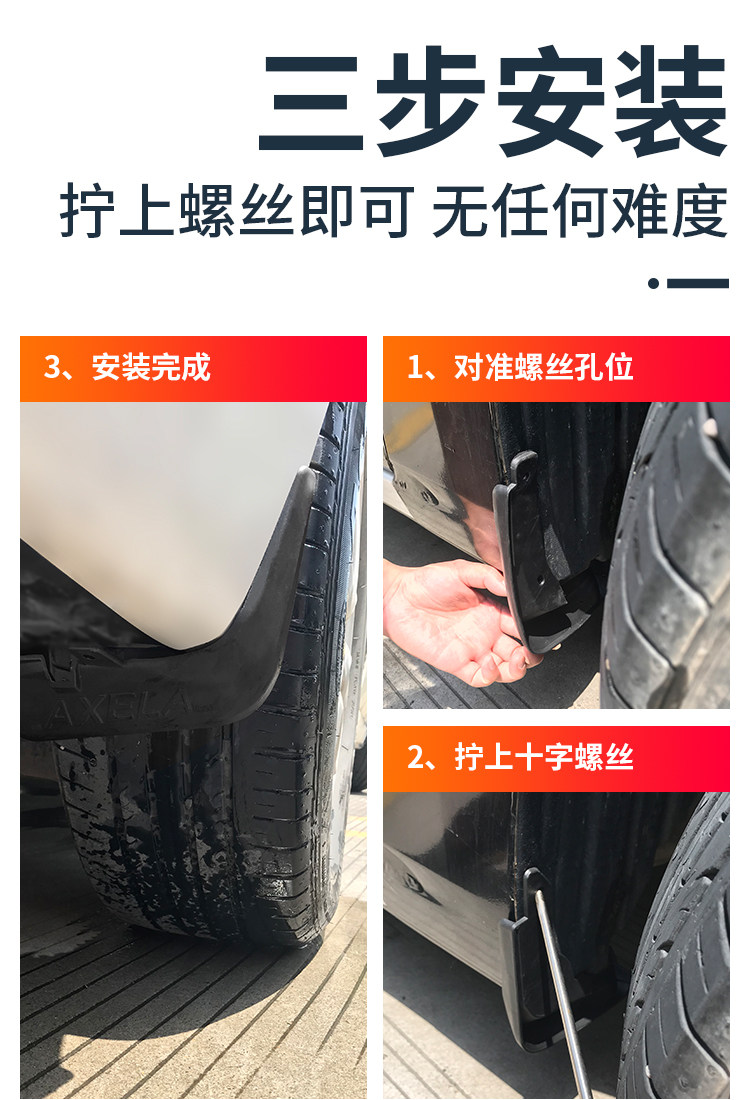 三步安装

拧上螺丝即可 无任何难度

3、安装完成

AXELA

1、对准螺丝孔位

2、拧上十字螺丝