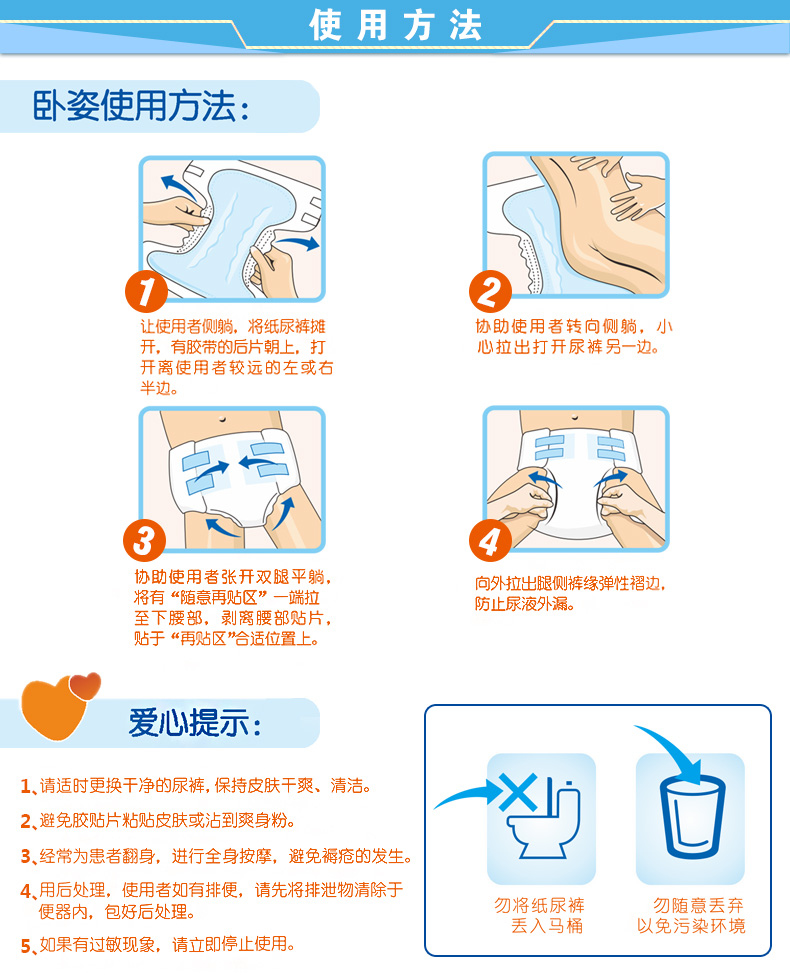 使用方法

卧姿使用方法：

1
让使用者侧躺，将纸尿裤摊开，有胶带的后片朝上，打开离使用者较远的左或右半边。

2
协助使用者转向侧躺，小心拉出打开尿裤另一边。

3
协助使用者张开双腿平躺，将有“随意再贴区”一端拉至下腰部，剥离腰部贴片，贴于“再贴区”合适位置上。

4
向外拉出腿侧裤缘弹性褶边，防止尿液外漏。

爱心提示：

1、请适时更换干净的尿裤，保持皮肤干爽、清洁。

2、避免胶贴片粘贴皮肤或沾到爽身粉。

3、经常为患者翻身，进行全身按摩，避免褥疮的发生。

4、用后处理，使用者如有排便，请先将排泄物清除于便器内，包好后处理。

5、如果有过敏现象，请立即停止使用。

勿将纸尿裤丢入马桶

勿随意丢弃以免污染环境