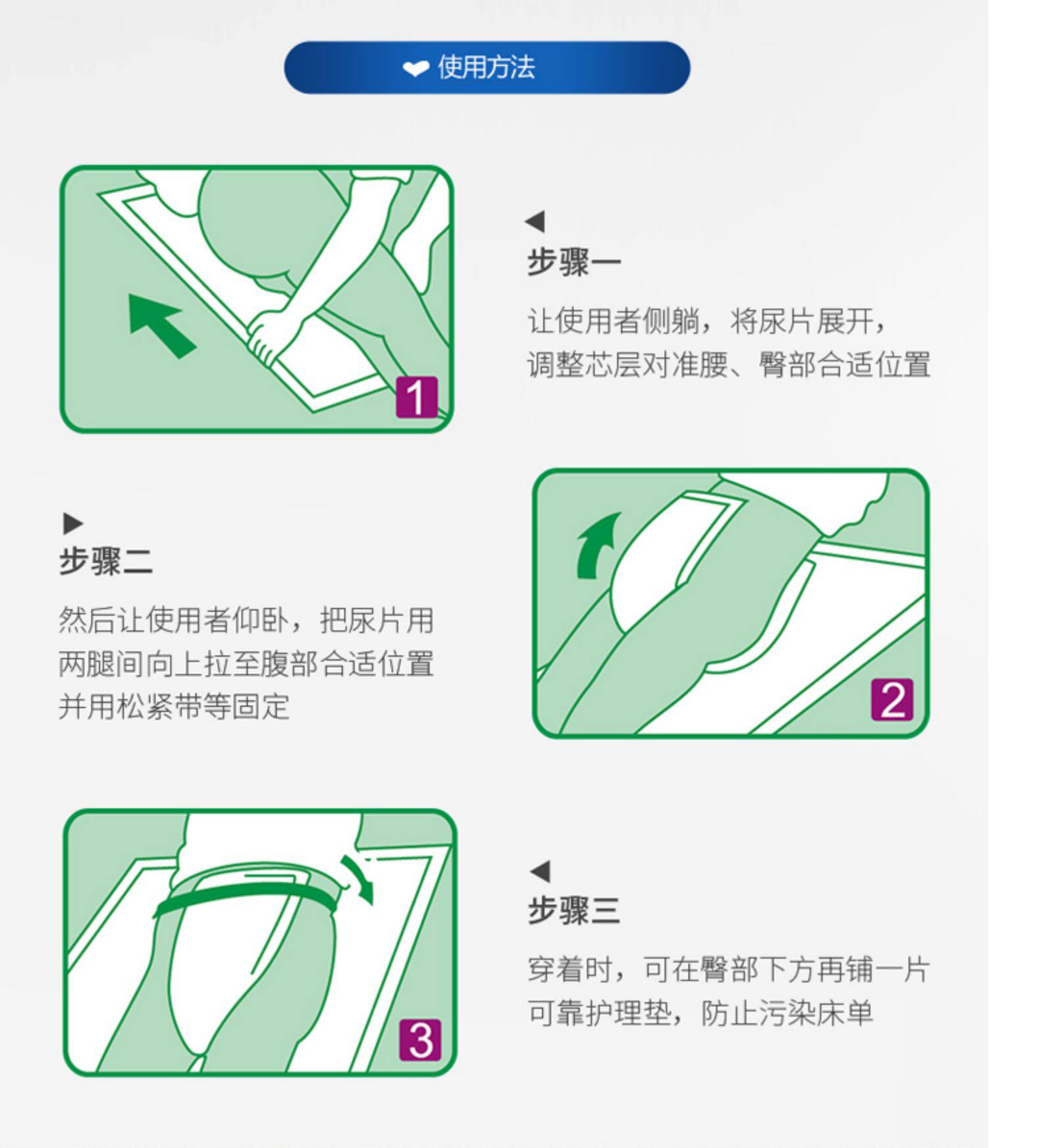 使用方法

1

步骤一

让使用者侧躺，将尿片展开，调整芯层对准腰、臀部合适位置

步骤二

然后让使用者仰卧，把尿片用两腿间向上拉至腹部合适位置并用松紧带等固定

2

3

步骤三

穿着时，可在臀部下方再铺一片可靠护理垫，防止污染床单