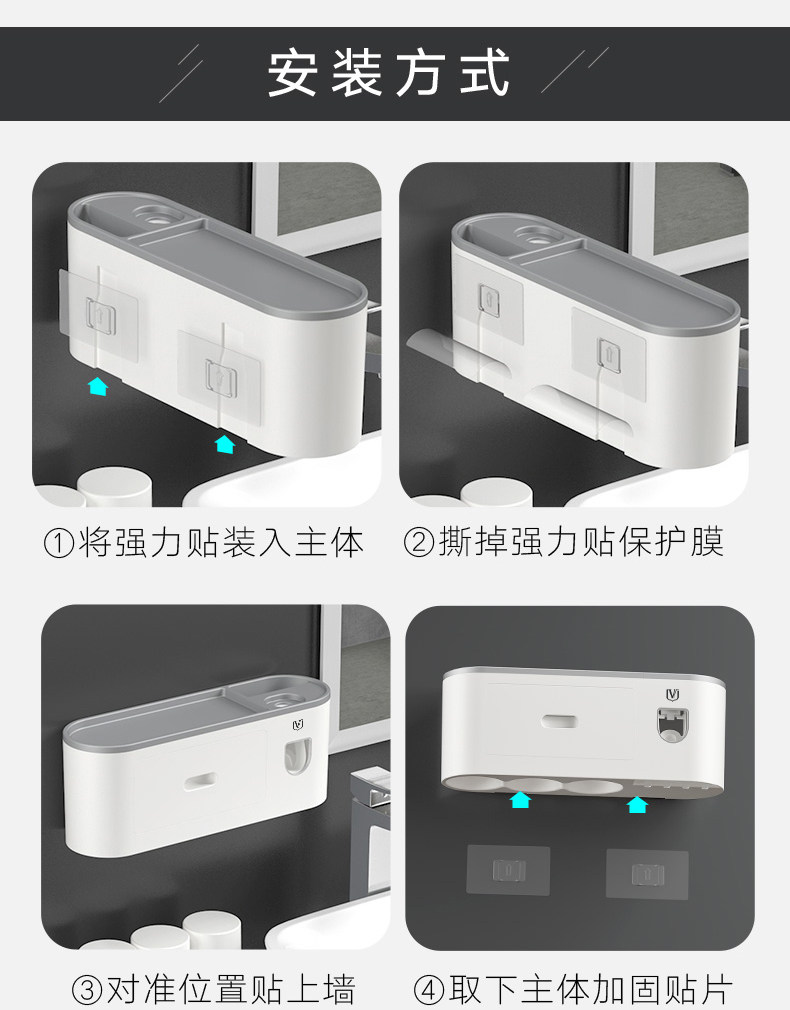 安装方式

①将强力贴装入主体

②撕掉强力贴保护膜

③对准位置贴上墙

④取下主体加固贴片