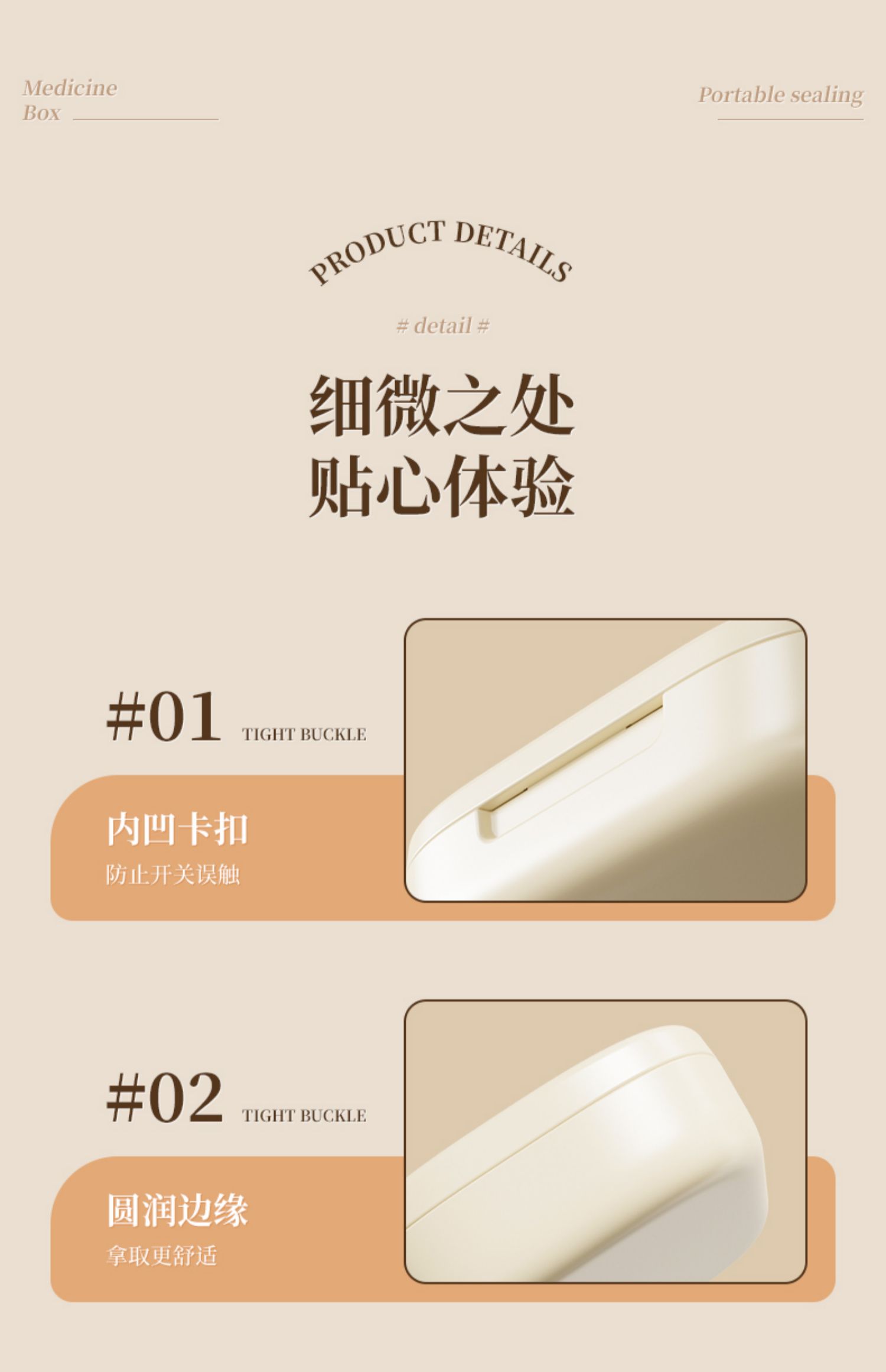 Medicine Box

Portable sealing

PRODUCT DETAILS

# detail #

细微之处
贴心体验

#01 TIGHT BUCKLE

内凹卡扣
防止开关误触

#02 TIGHT BUCKLE

圆润边缘
拿取更舒适