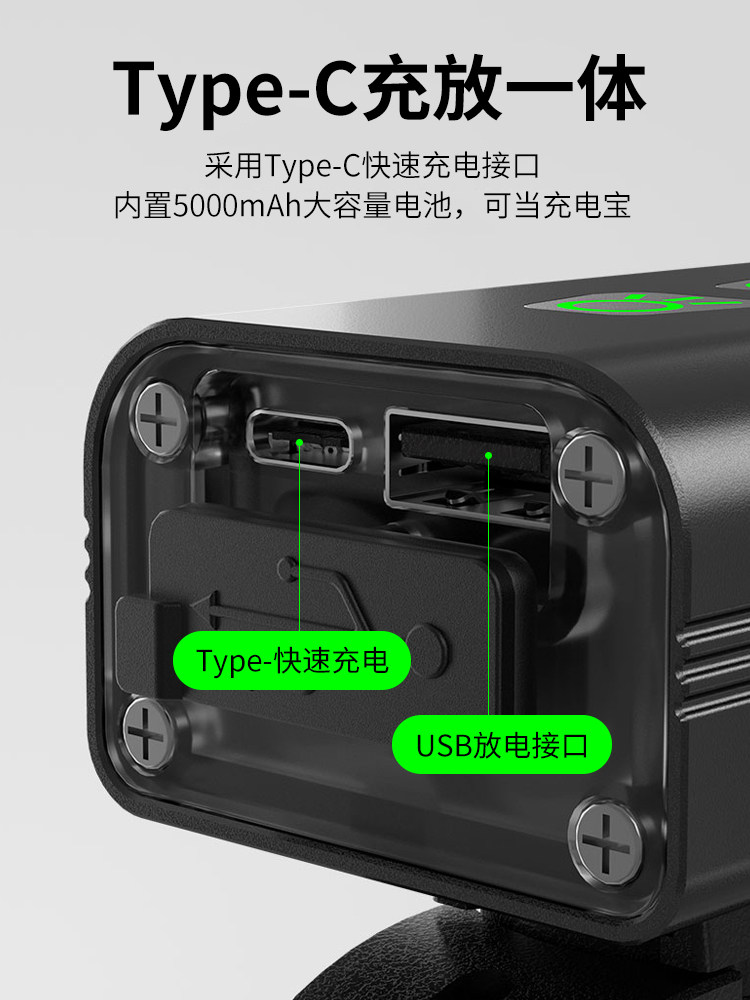 Type-C充放一体

采用Type-C快速充电接口
内置5000mAh大容量电池，可当充电宝

Type-快速充电

USB放电接口