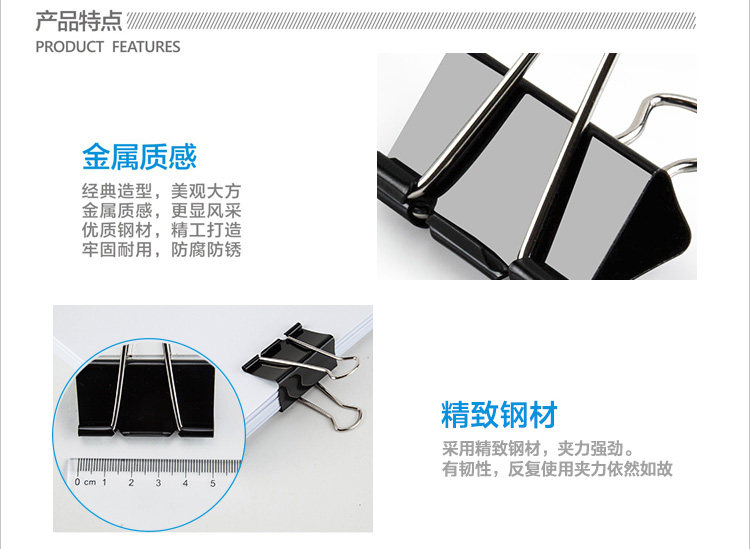 产品特点
PRODUCT FEATURES

金属质感

经典造型，美观大方
金属质感，更显风采
优质钢材，精工打造
牢固耐用，防腐防锈

0 cm 1 2 3 4 5

精致钢材

采用精致钢材，夹力强劲。
有韧性，反复使用夹力依然如故