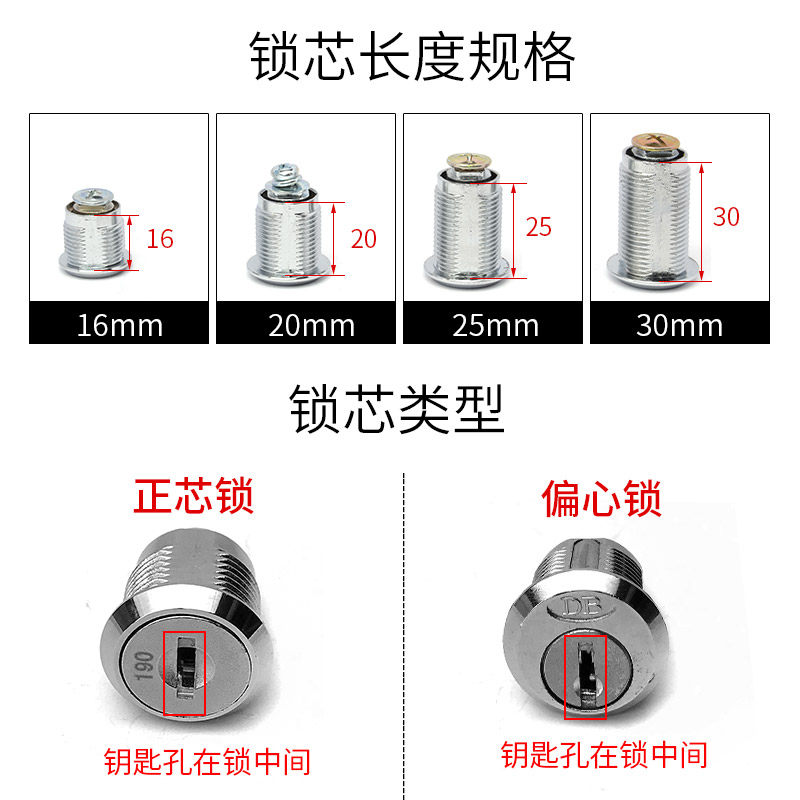 锁芯长度规格

16

16mm

20

20mm

25

25mm

30

30mm

锁芯类型

正芯锁

190

钥匙孔在锁中间

偏心锁

DB

钥匙孔在锁中间