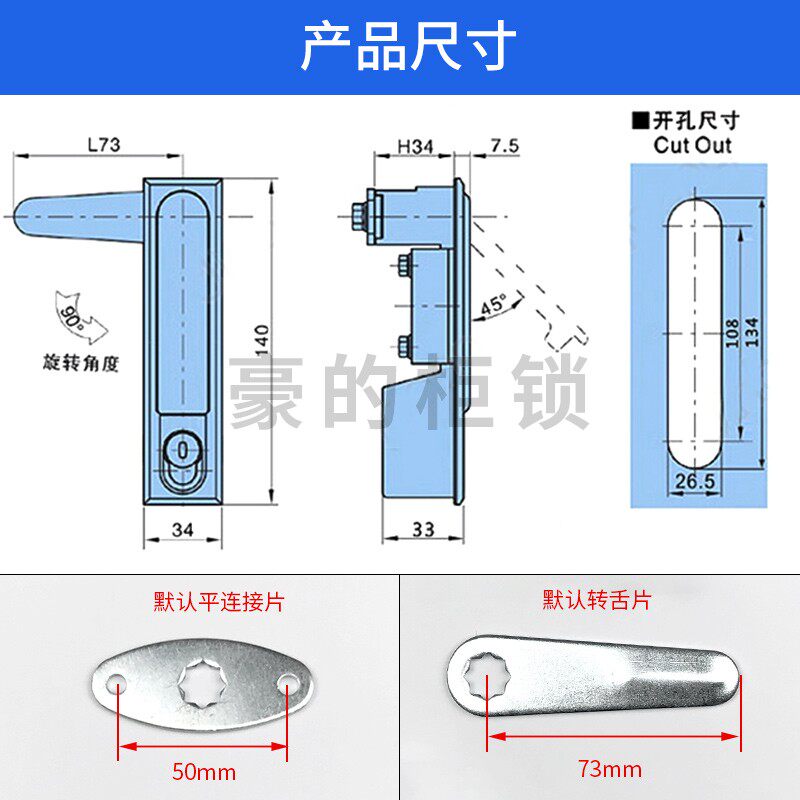 产品尺寸

L73

90°

旋转角度

140

34

H34

7.5

45°

33

豪的柜锁

■开孔尺寸
Cut Out

108

134

26.5

默认平连接片

50mm

默认转舌片

73mm