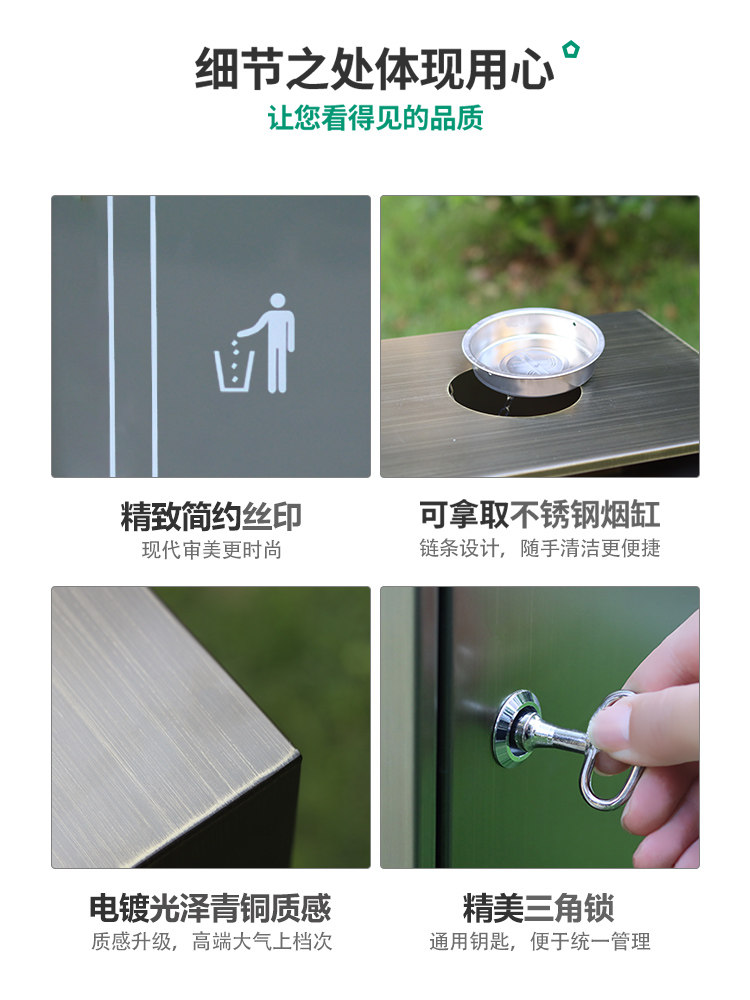 细节之处体现用心

让您看得见的品质

精致简约丝印
现代审美更时尚

可拿取不锈钢烟缸
链条设计，随手清洁更便捷

电镀光泽青铜质感
质感升级，高端大气上档次

精美三角锁
通用钥匙，便于统一管理