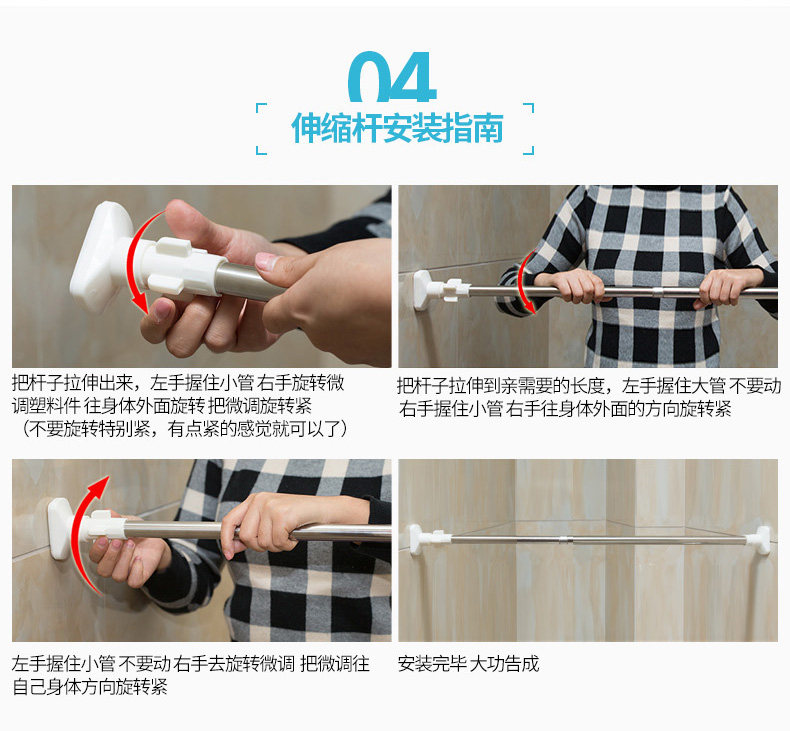 04

伸缩杆安装指南

把杆子拉伸出来，左手握住小管 右手旋转微调塑料件 往身体外面旋转 把微调旋转紧（不要旋转特别紧，有点紧的感觉就可以了）

把杆子拉伸到亲需要的长度，左手握住大管 不要动 右手握住小管 右手往身体外面的方向旋转紧

左手握住小管 不要动 右手去旋转微调 把微调往自己身体方向旋转紧

安装完毕 大功告成