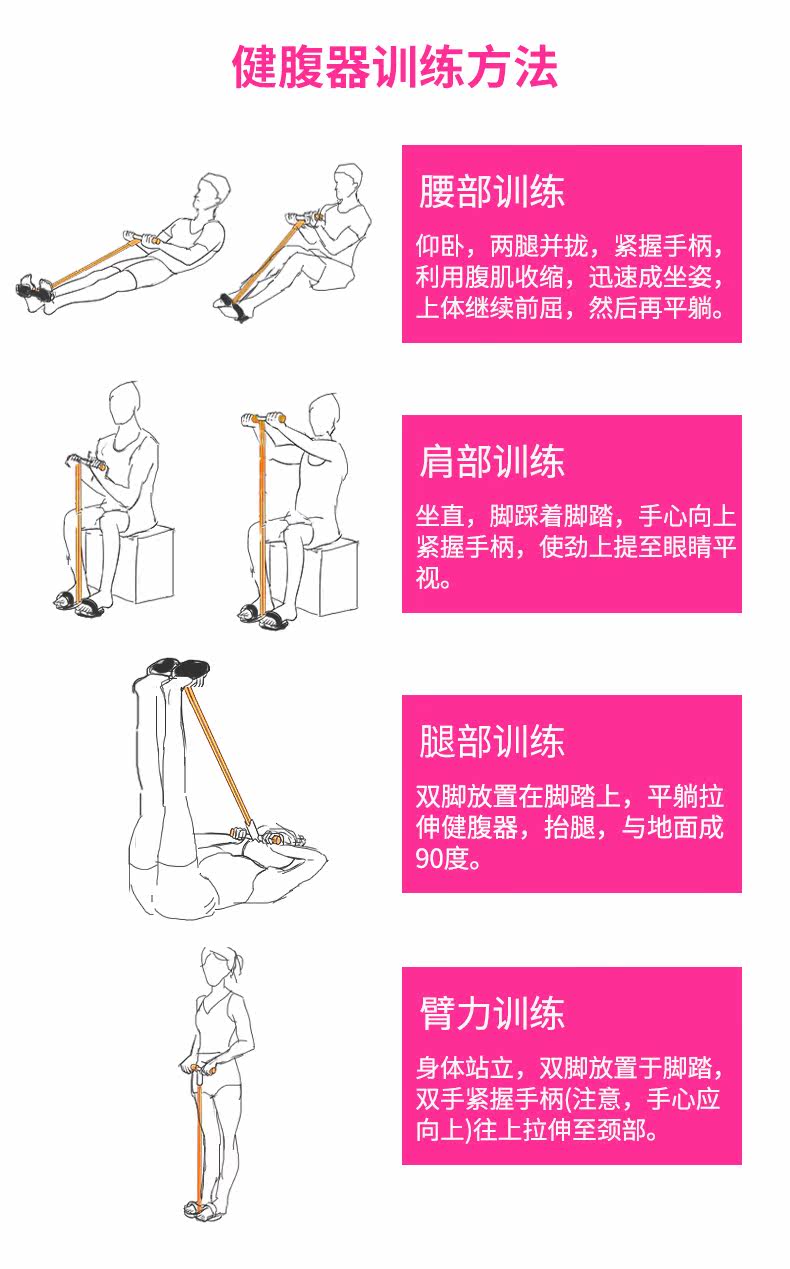 健腹器训练方法

腰部训练

仰卧，两腿并拢，紧握手柄，利用腹肌收缩，迅速成坐姿，上体继续前屈，然后再平躺。

肩部训练

坐直，脚踩着脚踏，手心向上紧握手柄，使劲上提至眼睛平视。

腿部训练

双脚放置在脚踏上，平躺拉伸健腹器，抬腿，与地面成90度。

臂力训练

身体站立，双脚放置于脚踏，双手紧握手柄(注意，手心应向上)往上拉伸至颈部。