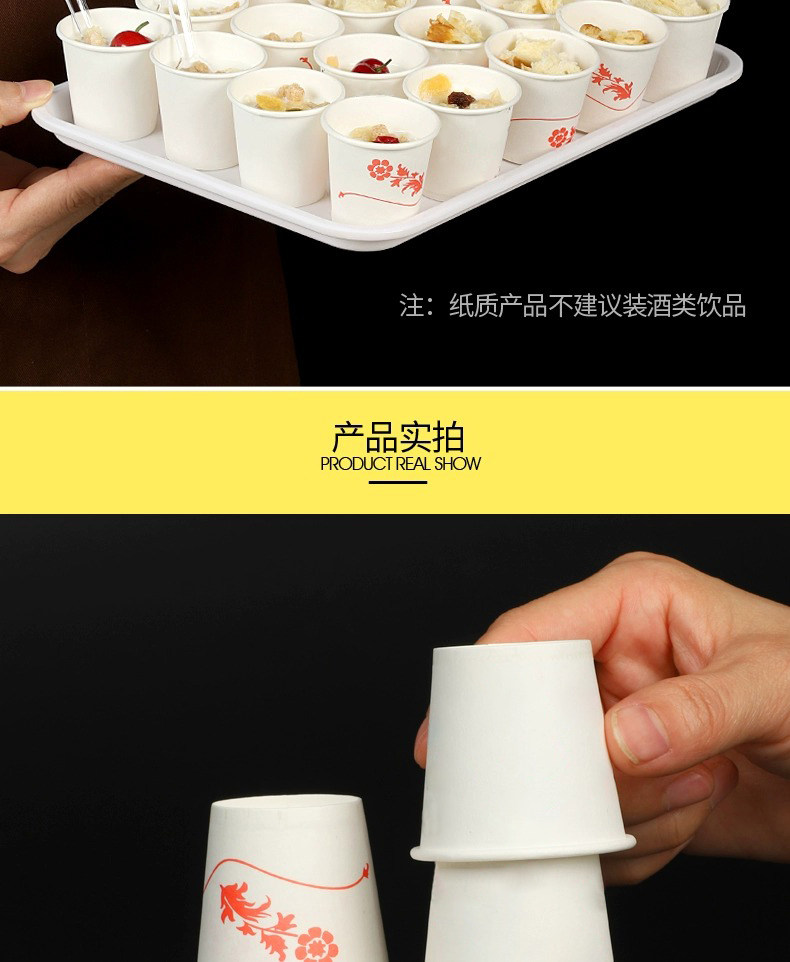 注：纸质产品不建议装酒类饮品

产品实拍
PRODUCT REAL SHOW