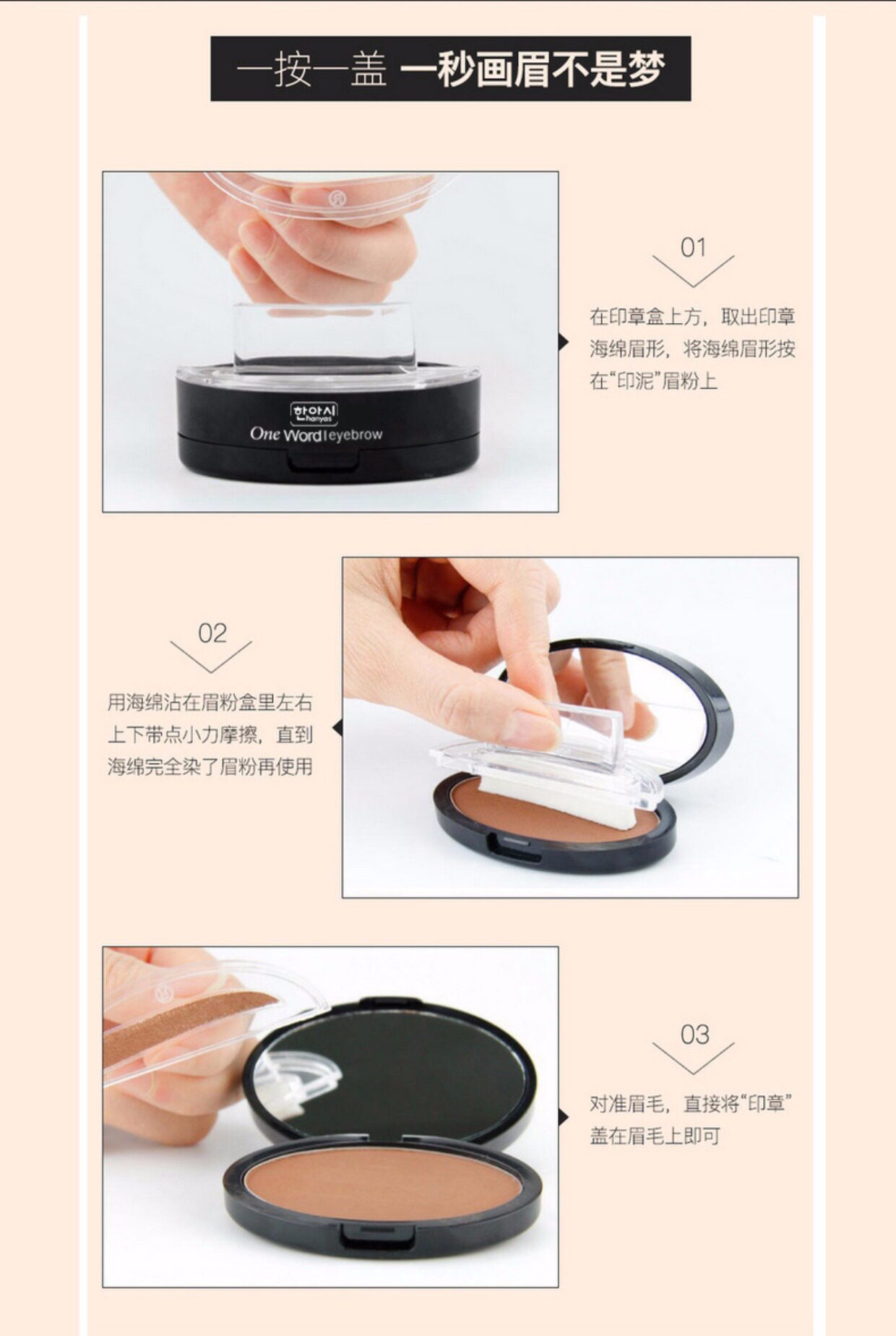 一按一盖 一秒画眉不是梦

한아시
hanyas
One Word | eyebrow

01

在印章盒上方，取出印章海绵眉形，将海绵眉形按在“印泥”眉粉上

02

用海绵沾在眉粉盒里左右上下带点小力摩擦，直到海绵完全染了眉粉再使用

03

对准眉毛，直接将“印章”盖在眉毛上即可