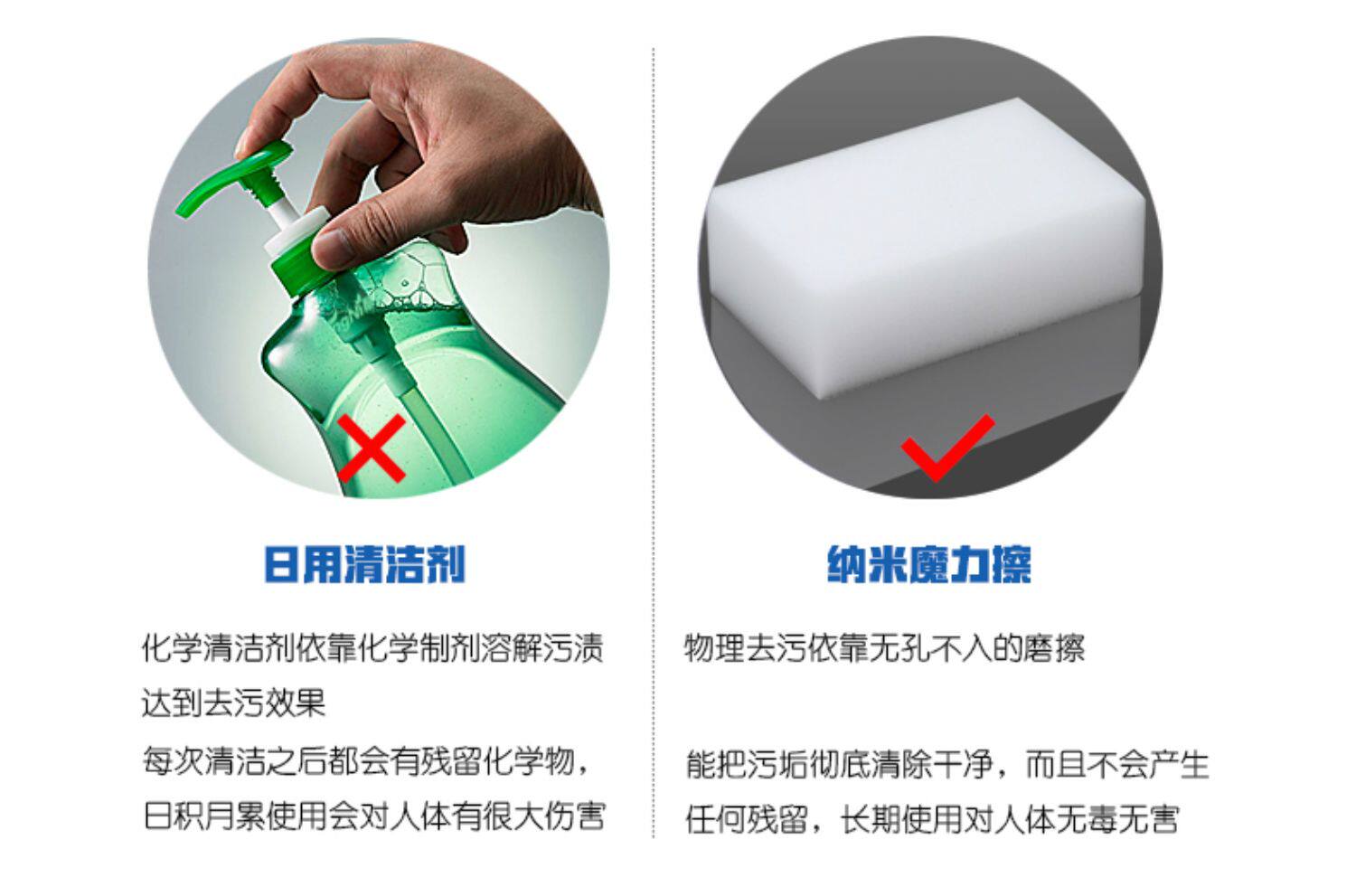 日用清洁剂

化学清洁剂依靠化学制剂溶解污渍达到去污效果

每次清洁之后都会有残留化学物，日积月累使用会对人体有很大伤害

纳米魔力擦

物理去污依靠无孔不入的磨擦

能把污垢彻底清除干净，而且不会产生任何残留，长期使用对人体无毒无害