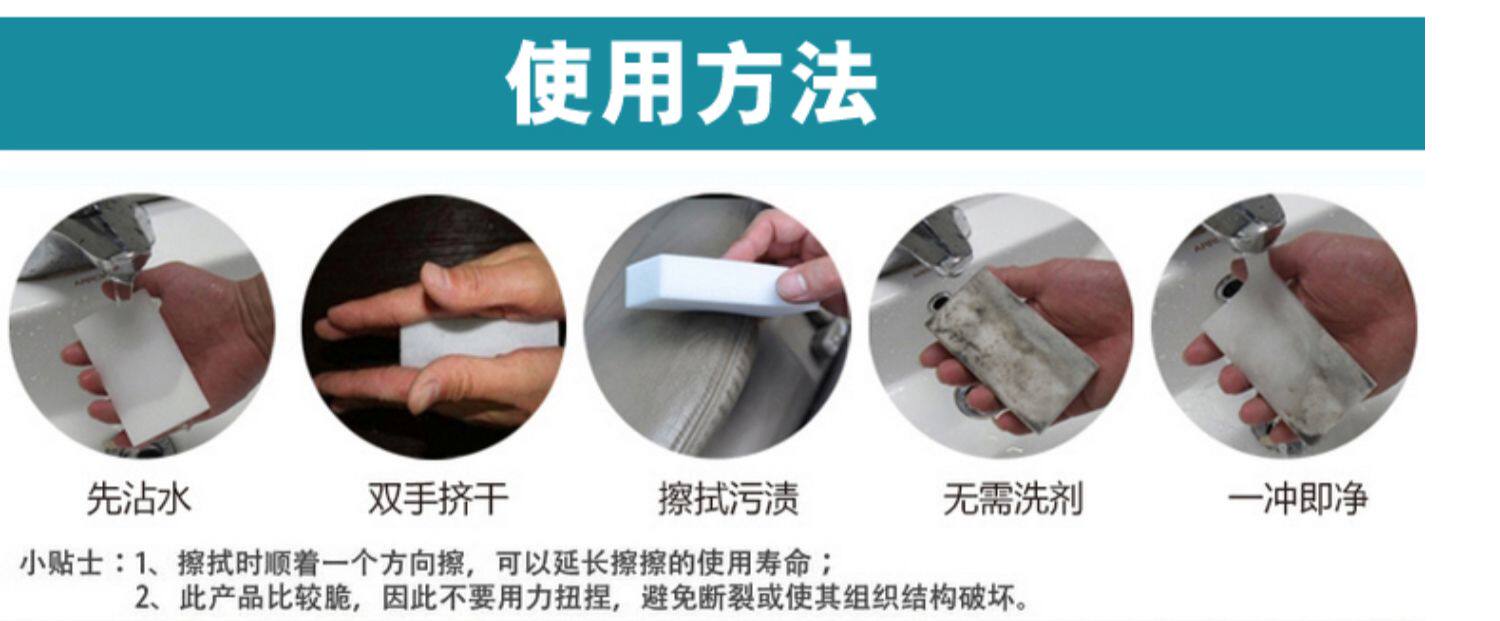 使用方法

先沾水

双手挤干

擦拭污渍

无需洗剂

一冲即净

小贴士：1、擦拭时顺着一个方向擦，可以延长擦擦的使用寿命；
2、此产品比较脆，因此不要用力扭捏，避免断裂或使其组织结构破坏。