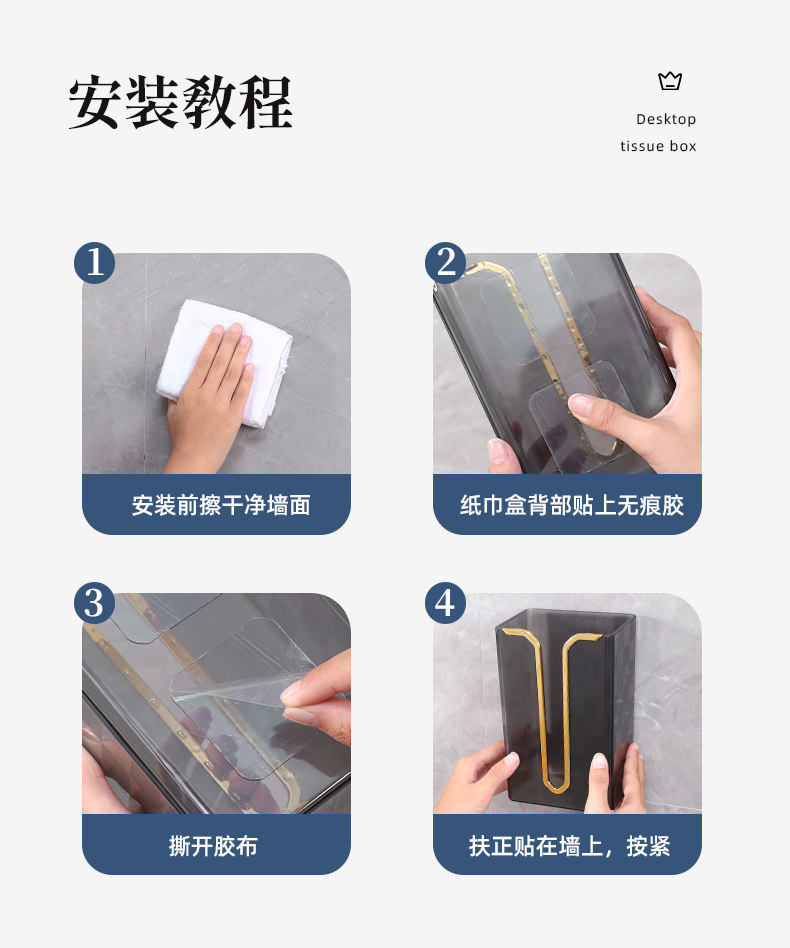 安装教程

Desktop
tissue box

1
安装前擦干净墙面

2
纸巾盒背部贴上无痕胶

3
撕开胶布

4
扶正贴在墙上，按紧