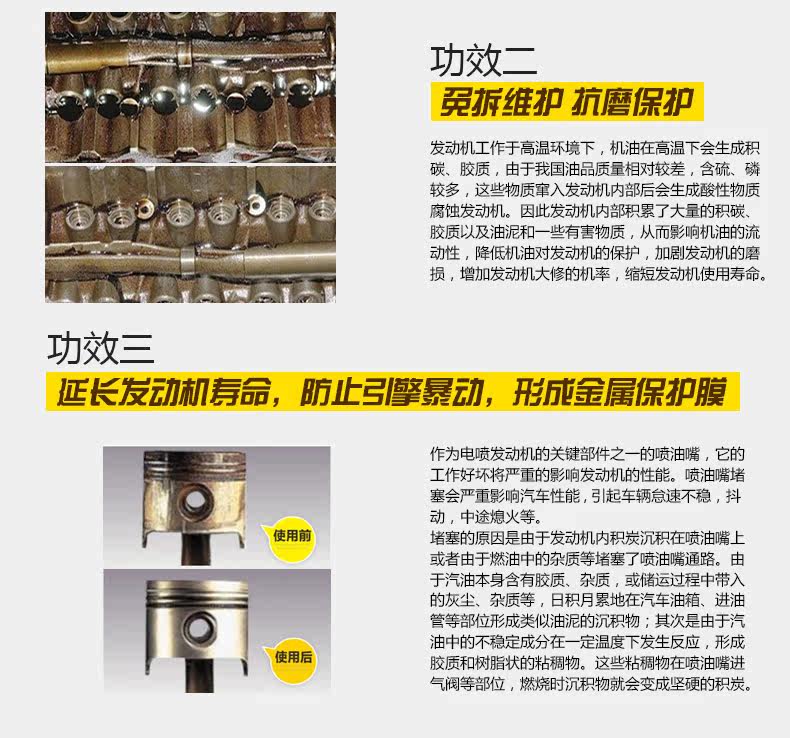 功效二

免拆维护 抗磨保护

发动机工作于高温环境下，机油在高温下会生成积碳、胶质，由于我国油品质量相对较差，含硫、磷较多，这些物质窜入发动机内部后会生成酸性物质腐蚀发动机。因此发动机内部积累了大量的积碳、胶质以及油泥和一些有害物质，从而影响机油的流动性，降低机油对发动机的保护，加剧发动机的磨损，增加发动机大修的机率，缩短发动机使用寿命。

功效三

延长发动机寿命，防止引擎暴动，形成金属保护膜

使用前

使用后

作为电喷发动机的关键部件之一的喷油嘴，它的工作好坏将严重的影响发动机的性能。喷油嘴堵塞会严重影响汽车性能，引起车辆怠速不稳，抖动，中途熄火等。
堵塞的原因是由于发动机内积炭沉积在喷油嘴上或者由于燃油中的杂质等堵塞了喷油嘴通路。由于汽油本身含有胶质、杂质，或储运过程中带入的灰尘、杂质等，日积月累地在汽车油箱、进油管等部位形成类似油泥的沉积物；其次是由于汽油中的不稳定成分在一定温度下发生反应，形成胶质和树脂状的粘稠物。这些粘稠物在喷油嘴进气阀等部位，燃烧时沉积物就会变成坚硬的积炭。