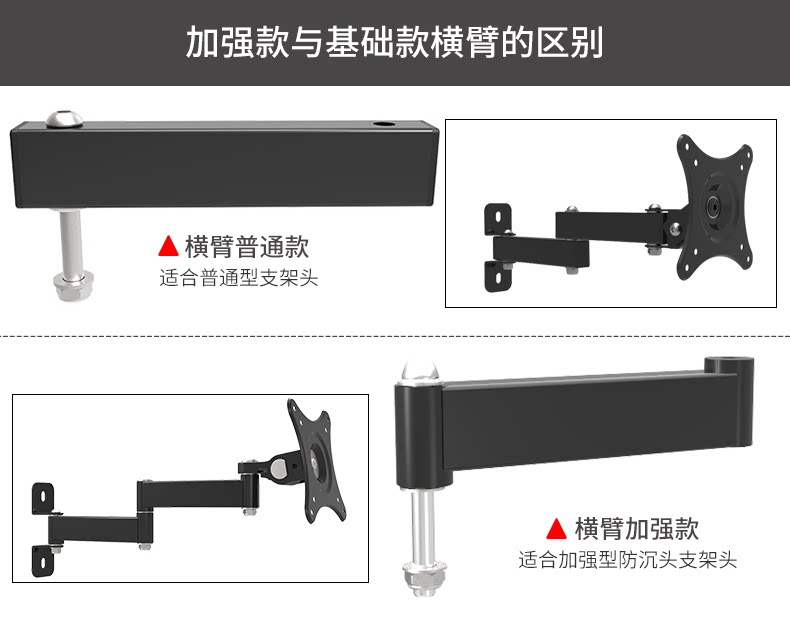 加强款与基础款横臂的区别

▲ 横臂普通款
适合普通型支架头

▲ 横臂加强款
适合加强型防沉头支架头