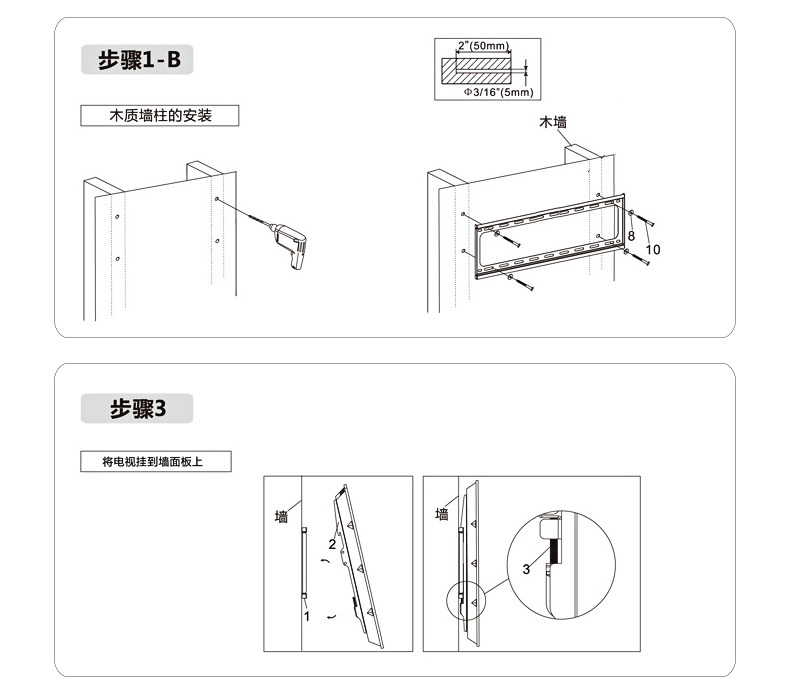 步骤1-B

木质墙柱的安装

2"(50mm)

Φ3/16"(5mm)

木墙

8

10

步骤3

将电视挂到墙面板上

墙

2

1

墙

3