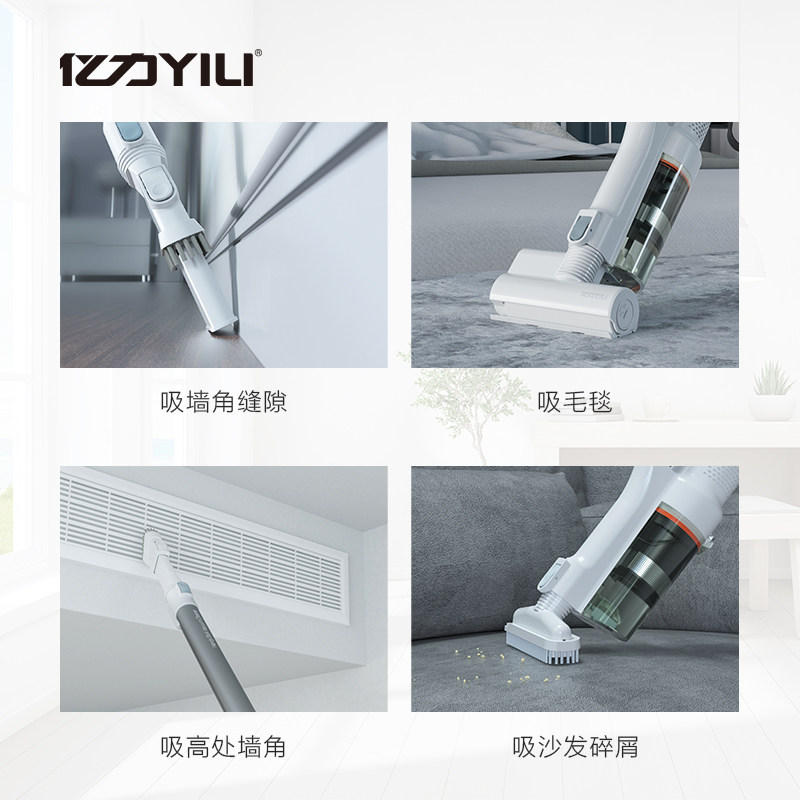 亿力YILI®

吸墙角缝隙

吸毛毯

吸高处墙角

吸沙发碎屑