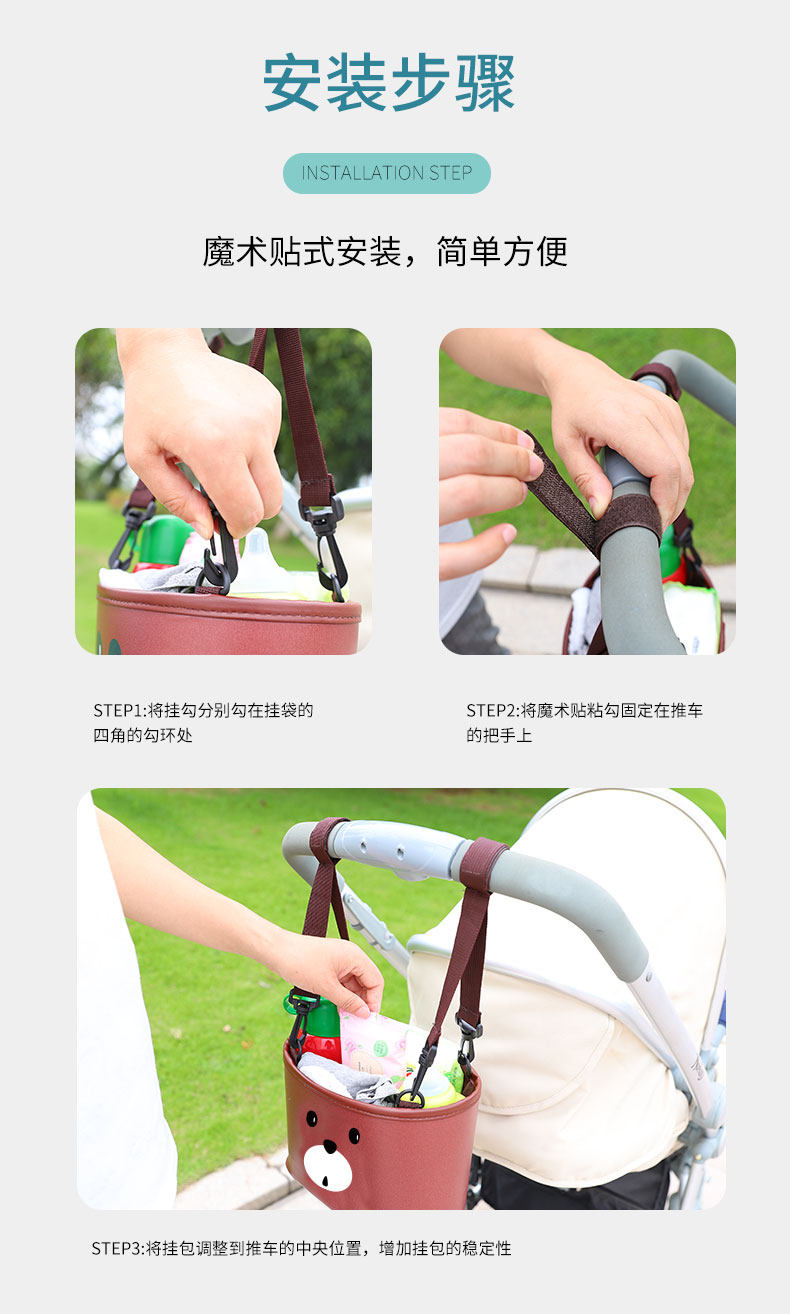 安装步骤

INSTALLATION STEP

魔术贴式安装，简单方便

STEP1:将挂勾分别勾在挂袋的四角的勾环处

STEP2:将魔术贴粘勾固定在推车的把手上

STEP3:将挂包调整到推车的中央位置，增加挂包的稳定性