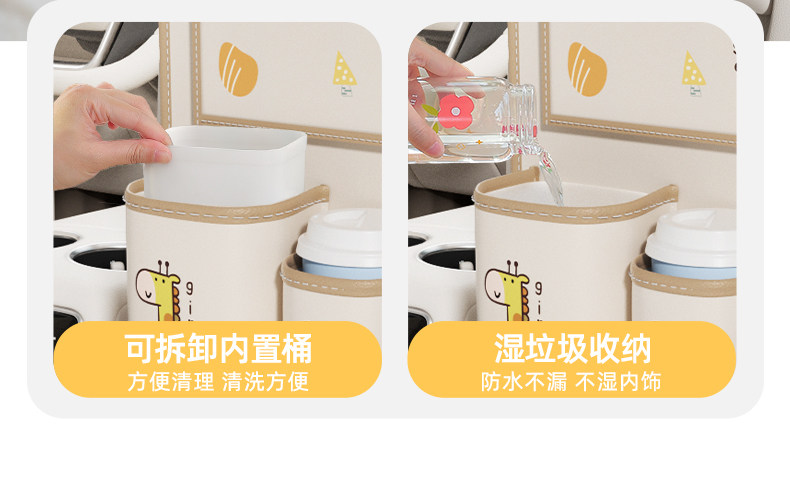 可拆卸内置桶
方便清理 清洗方便

湿垃圾收纳
防水不漏 不湿内饰