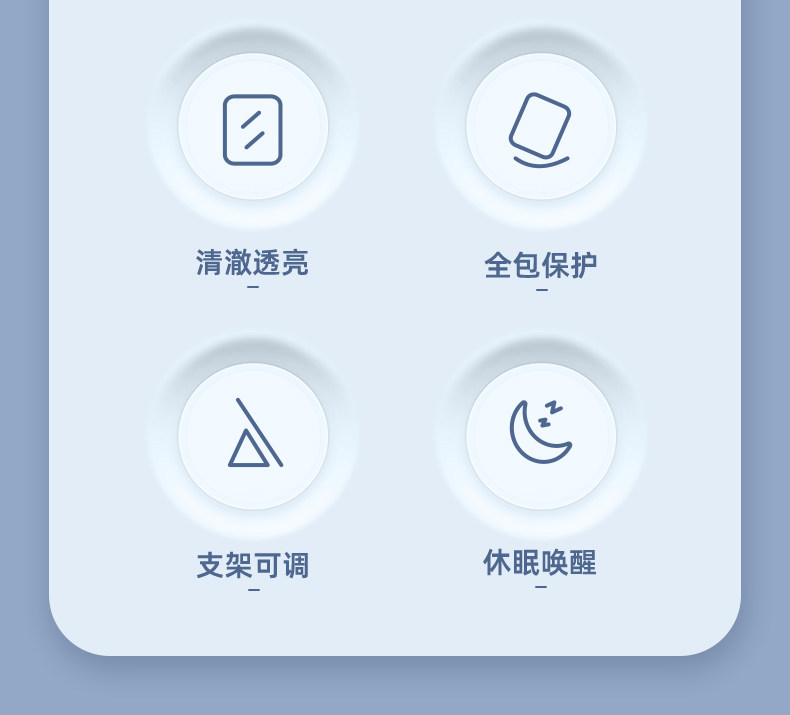 清澈透亮

全包保护

支架可调

休眠唤醒