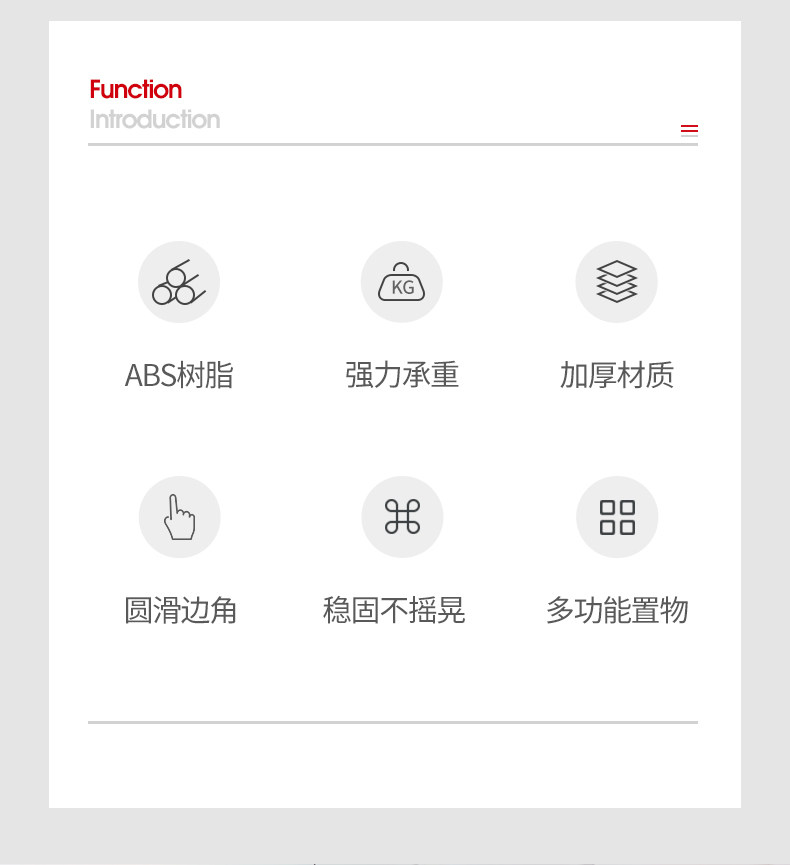 Function
Introduction

KG

ABS树脂

强力承重

加厚材质

圆滑边角

稳固不摇晃

多功能置物