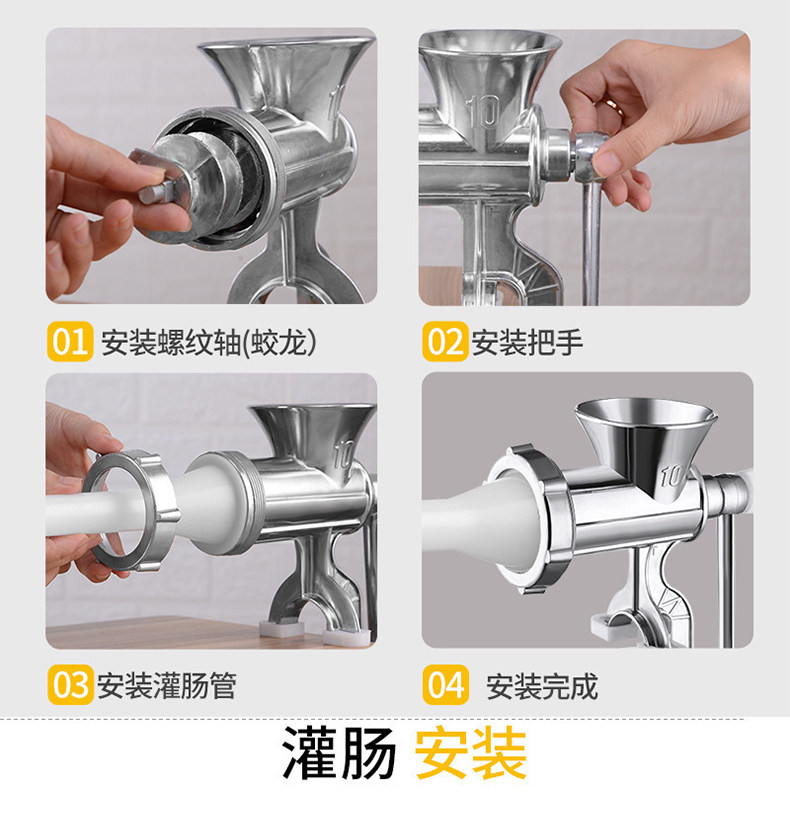 10

10

01 安装螺纹轴(蛟龙)

02 安装把手

10

10

03 安装灌肠管

04 安装完成

灌肠 安装