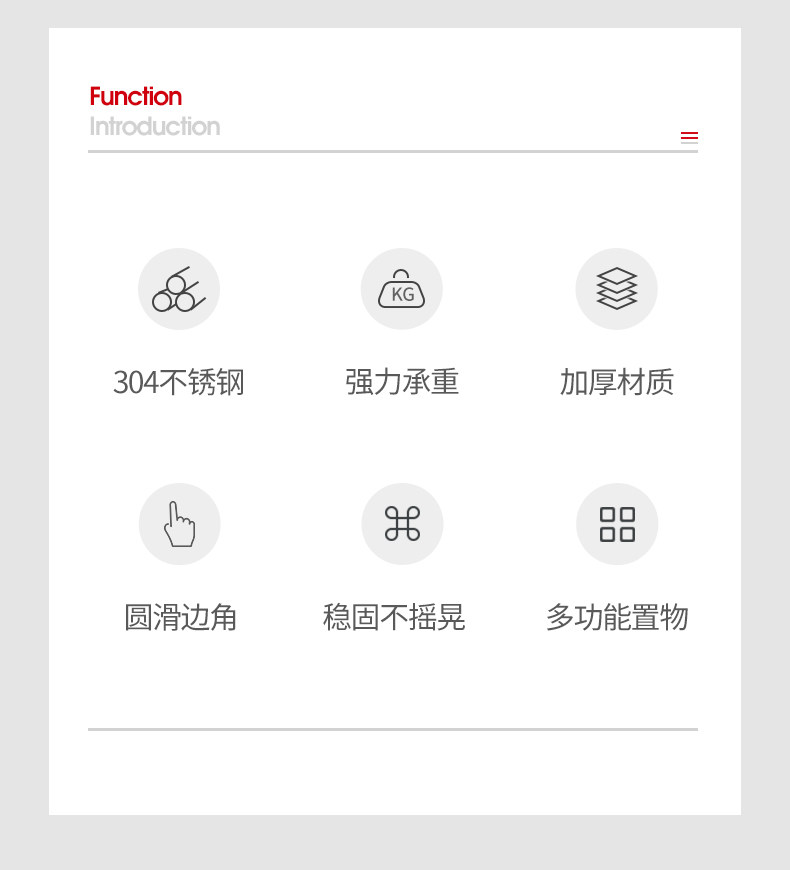 Function
Introduction

KG

304不锈钢

强力承重

加厚材质

圆滑边角

稳固不摇晃

多功能置物